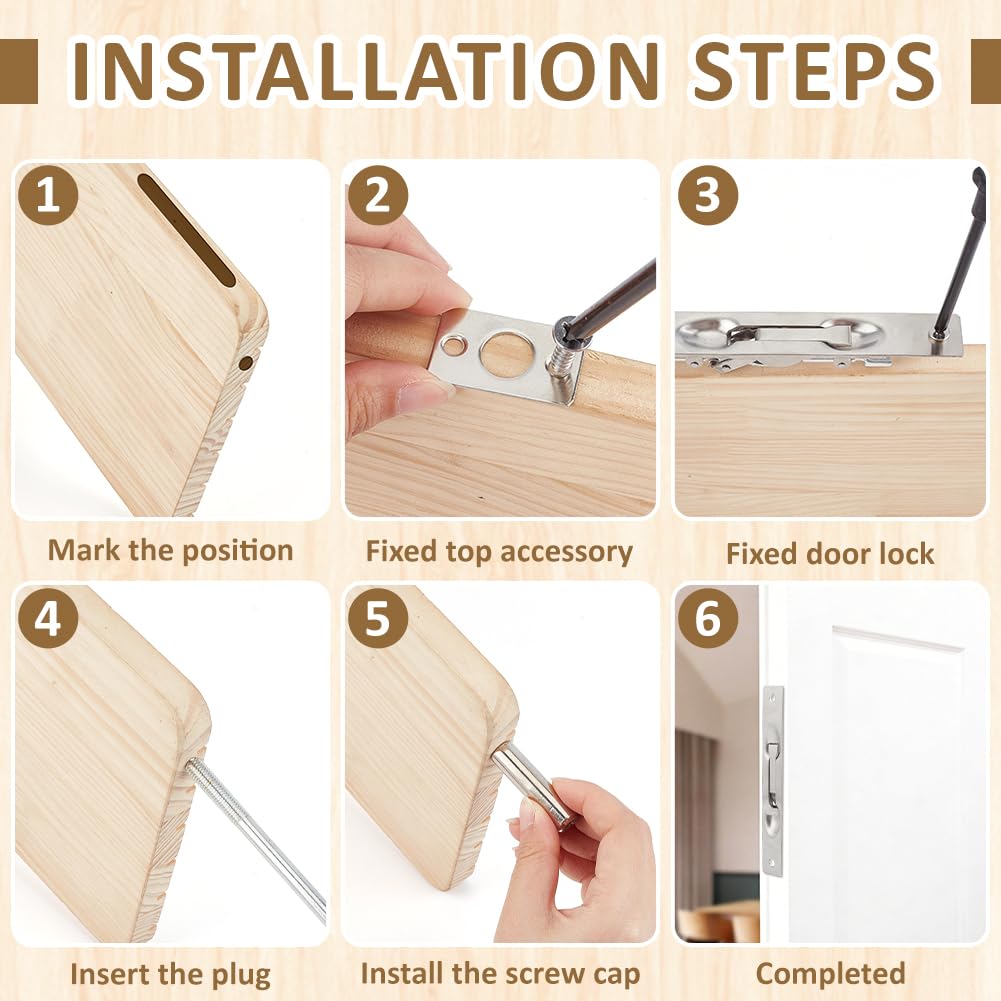 INSTALLATION STEPS

1
Mark the position

2
Fixed top accessory

3
Fixed door lock

4
Insert the plug

5
Install the screw cap

6
Completed