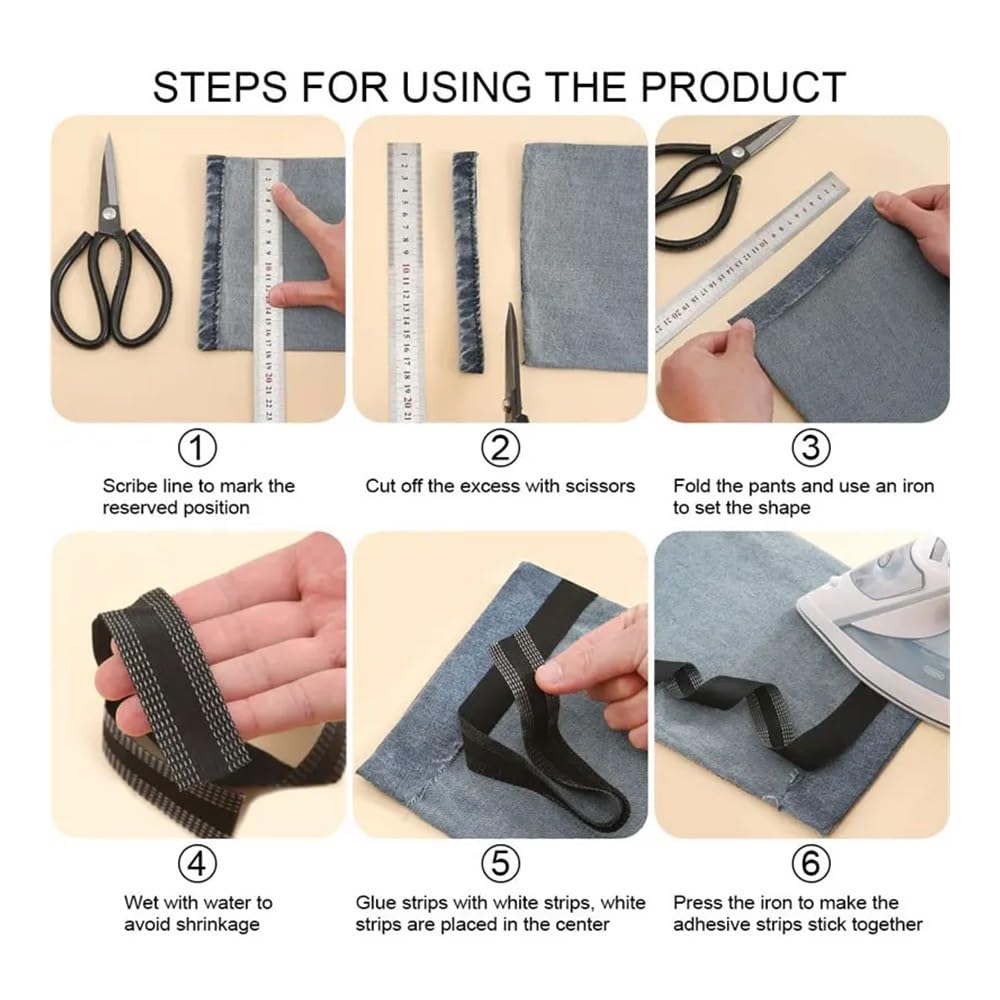 STEPS FOR USING THE PRODUCT

①
Scribe line to mark the reserved position

②
Cut off the excess with scissors

③
Fold the pants and use an iron to set the shape

④
Wet with water to avoid shrinkage

⑤
Glue strips with white strips, white strips are placed in the center

⑥
Press the iron to make the adhesive strips stick together