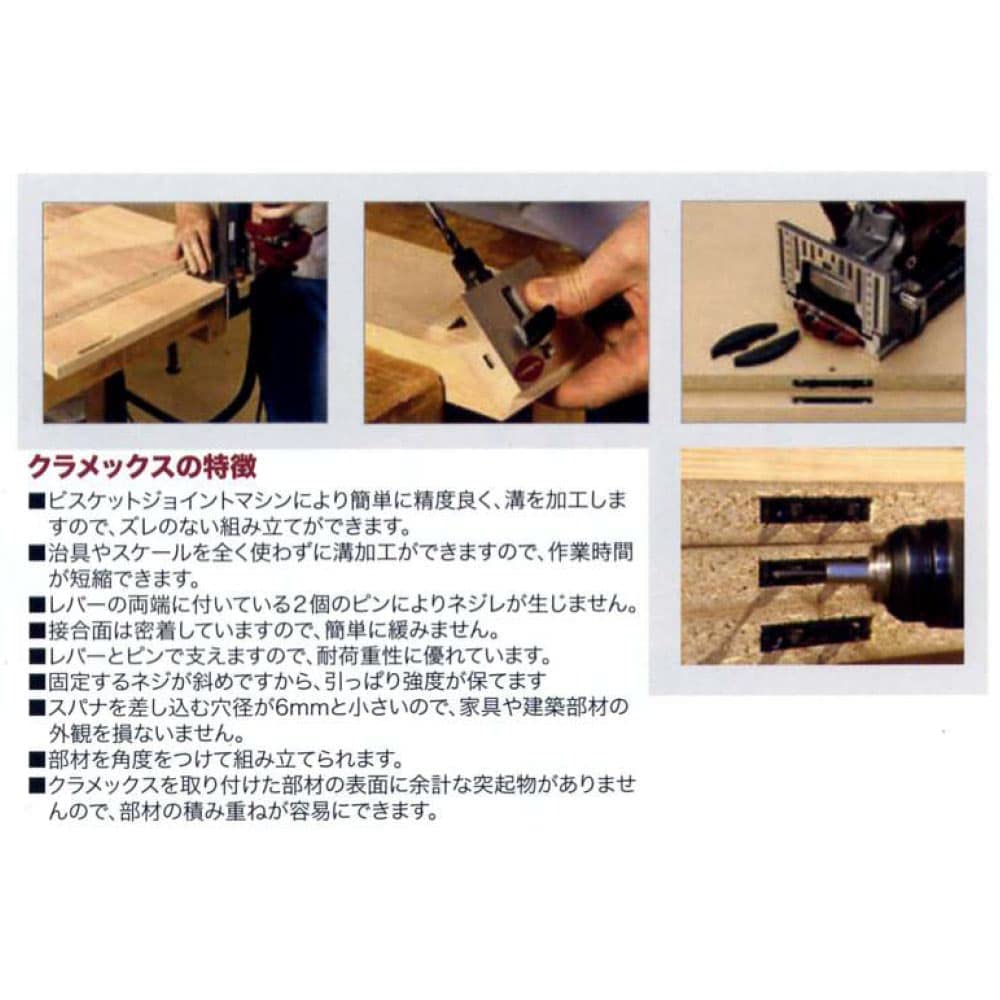 クラメックスの特徴

■ビスケットジョイントマシンにより簡単に精度良く、溝を加工しますので、ズレのない組み立てができます。

■治具やスケールを全く使わずに溝加工ができますので、作業時間が短縮できます。

■レバーの両端に付いている2個のピンによりネジレが生じません。

■接合面は密着していますので、簡単に緩みません。

■レバーとピンで支えますので、耐荷重性に優れています。

■固定するネジが斜めですから、引っぱり強度が保てます

■スパナを差し込む穴径が6mmと小さいので、家具や建築部材の外観を損ないません。

■部材を角度をつけて組み立てられます。

■クラメックスを取り付けた部材の表面に余計な突起物がありませんので、部材の積み重ねが容易にできます。