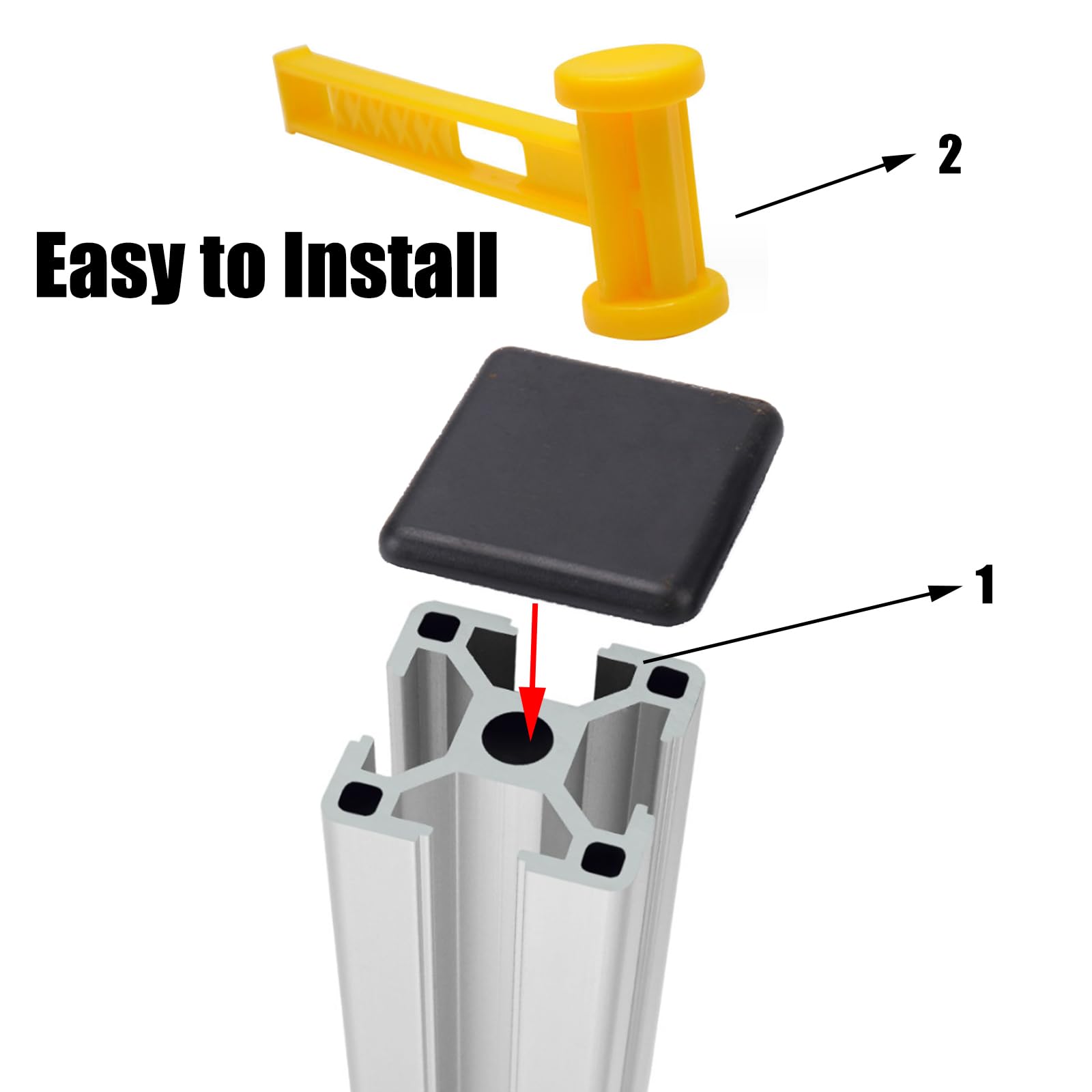 2

Easy to Install

1