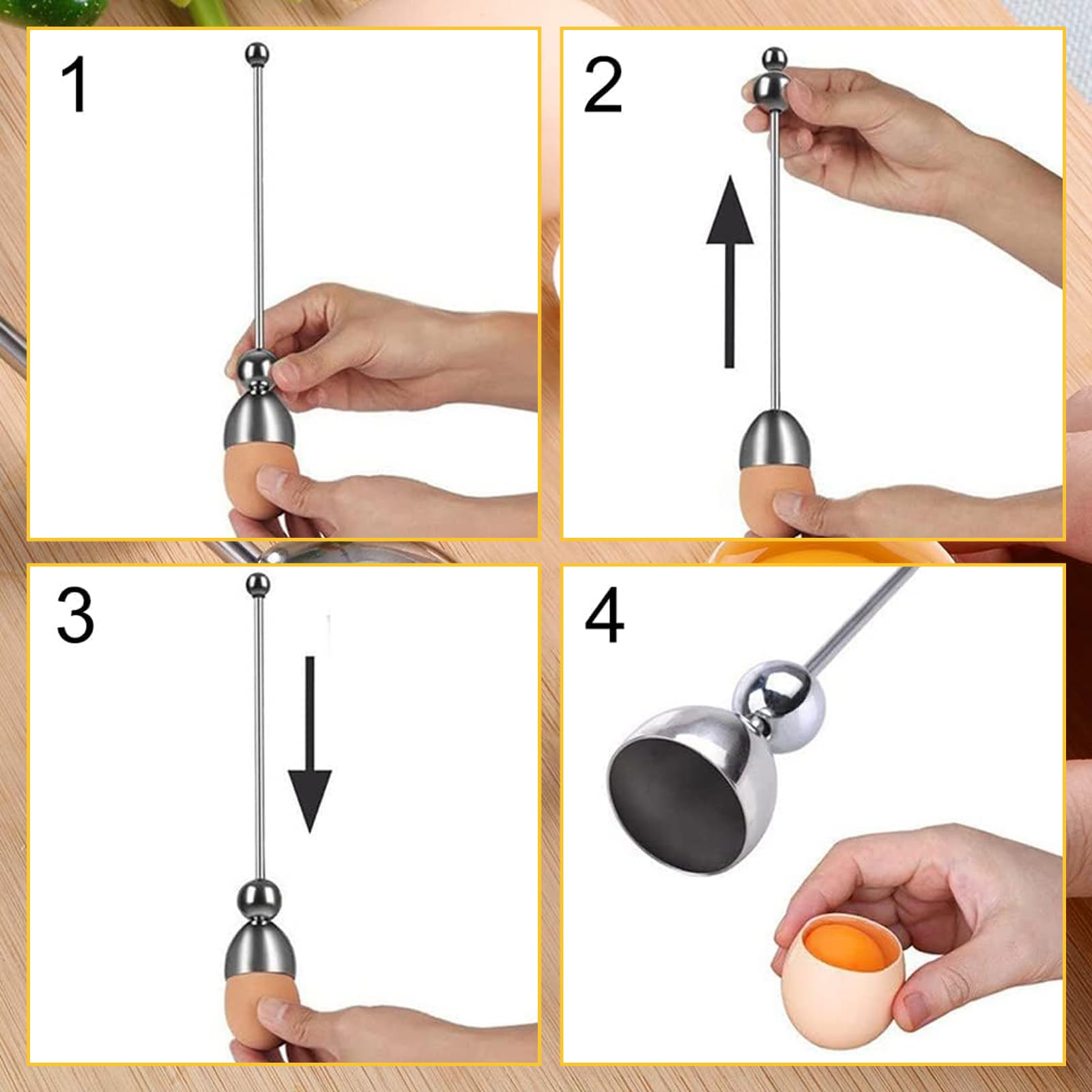 1

2

3

4