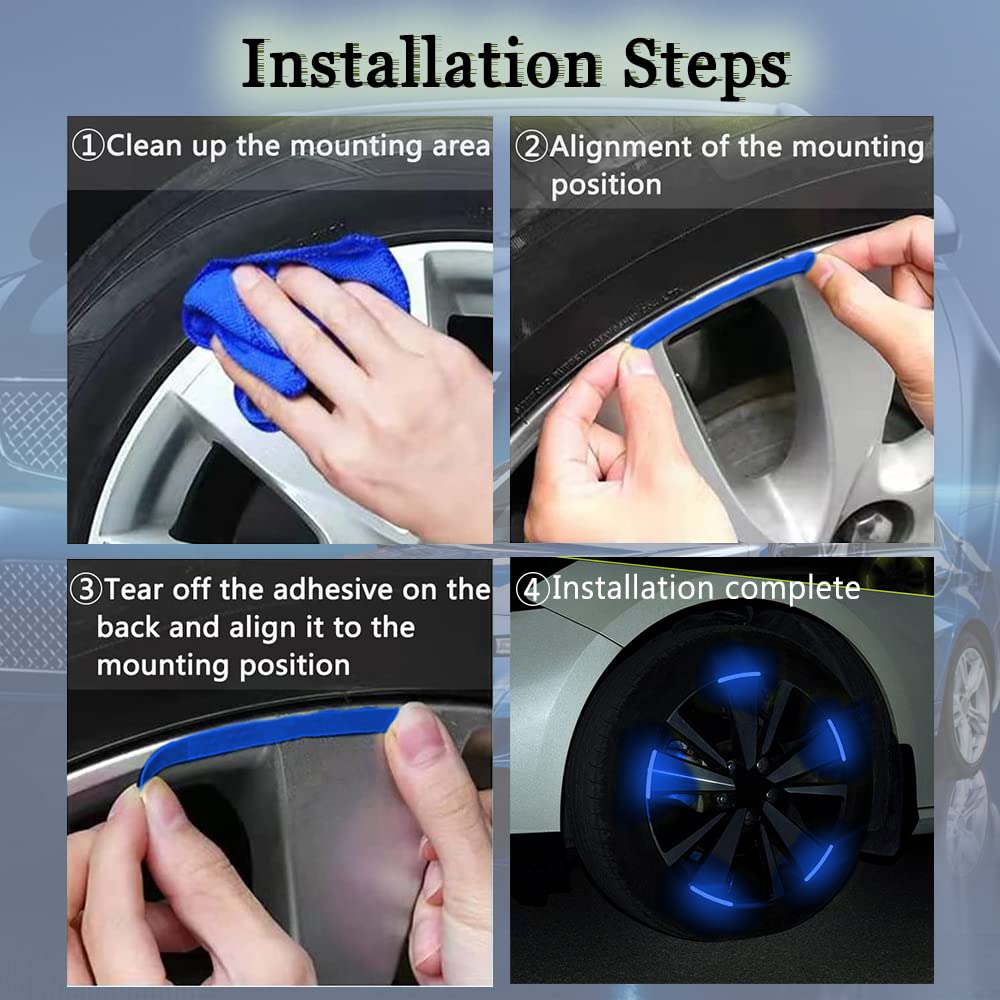 Installation Steps

①Clean up the mounting area

②Alignment of the mounting position

③Tear off the adhesive on the back and align it to the mounting position

④Installation complete