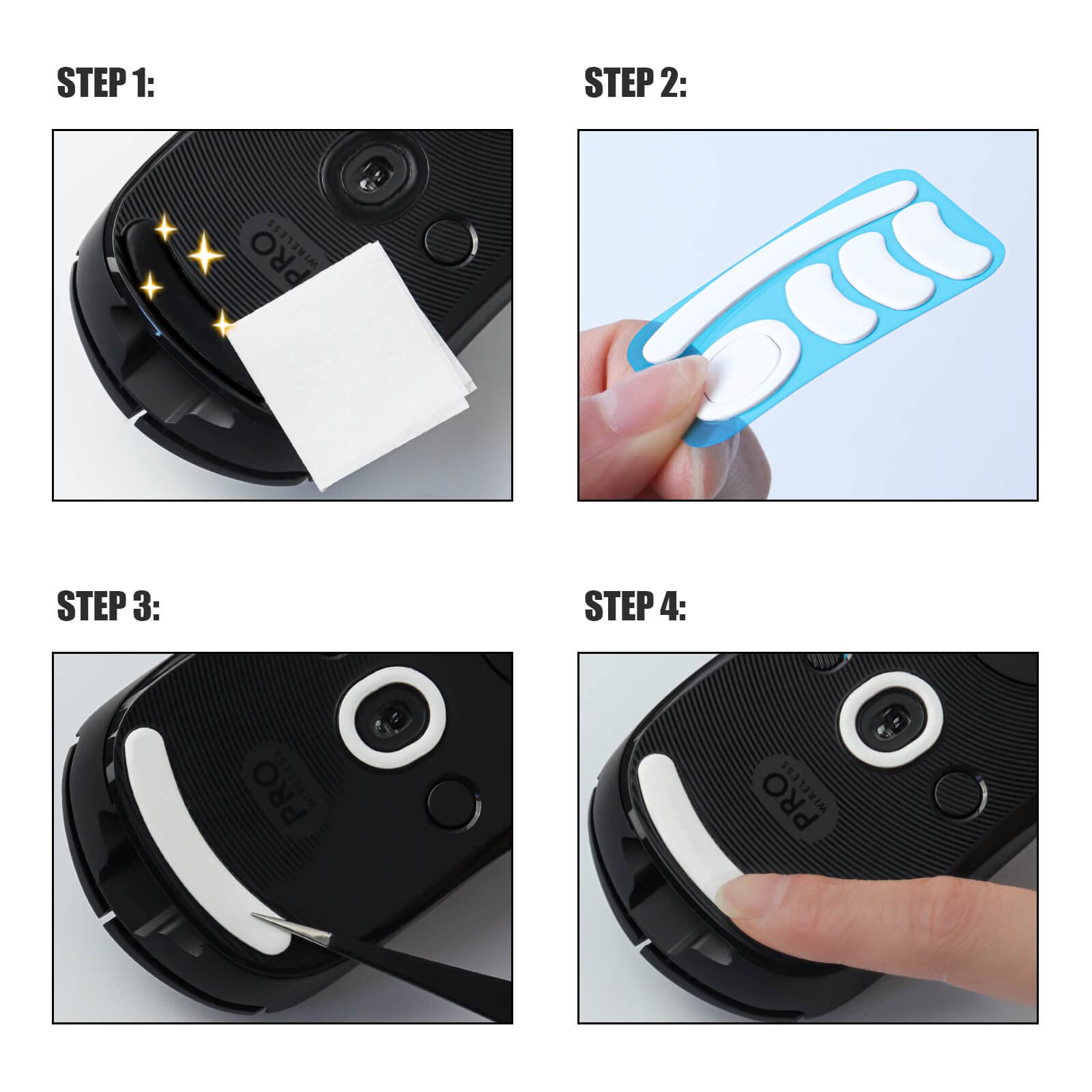 STEP 1:

PRO WIRELESS

STEP 2:

STEP 3:

PRO WIRELESS

STEP 4:

PRO WIRELESS