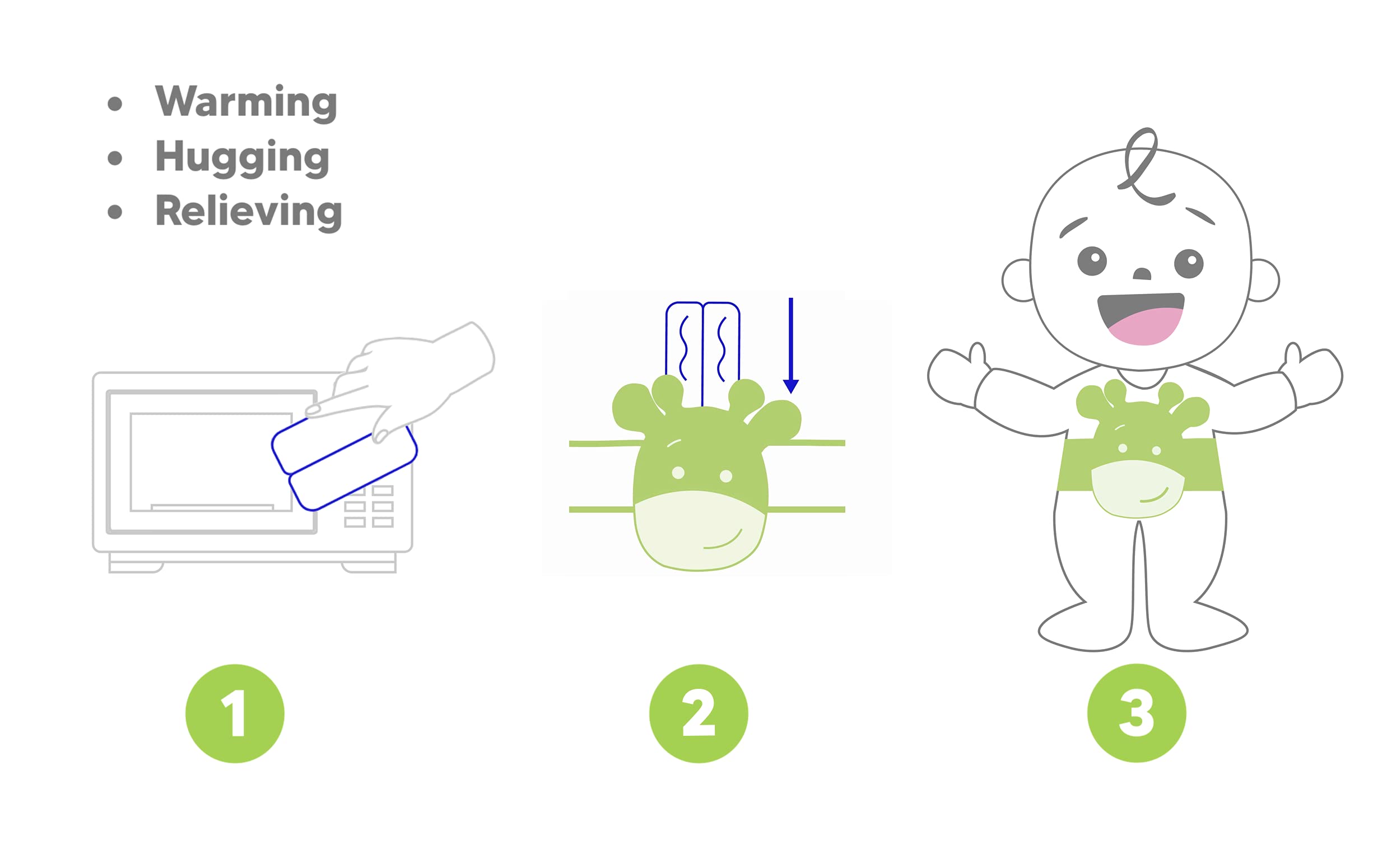 • Warming
• Hugging
• Relieving

1

2

3