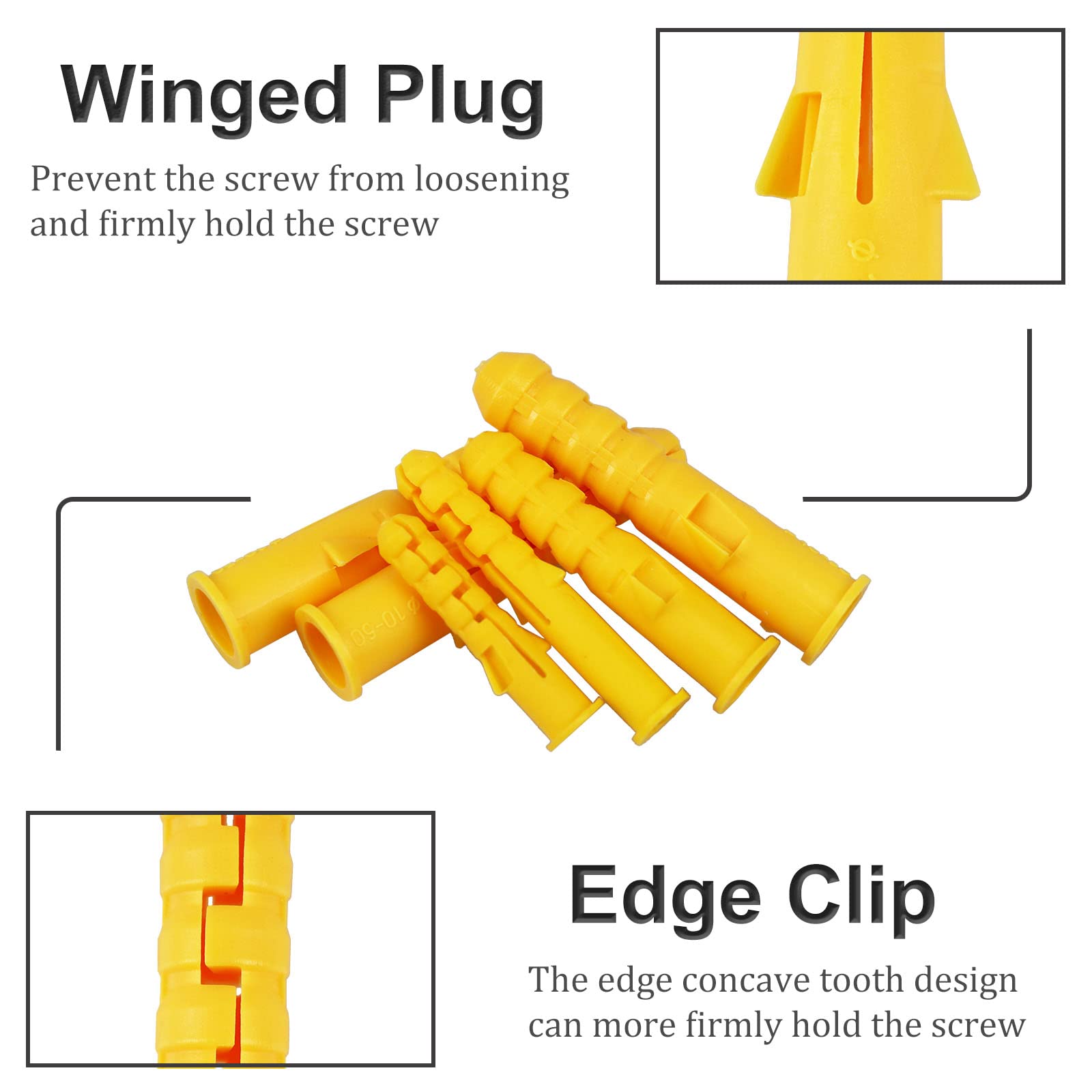 Winged Plug

Prevent the screw from loosening and firmly hold the screw

Φ10-50

Edge Clip

The edge concave tooth design can more firmly hold the screw