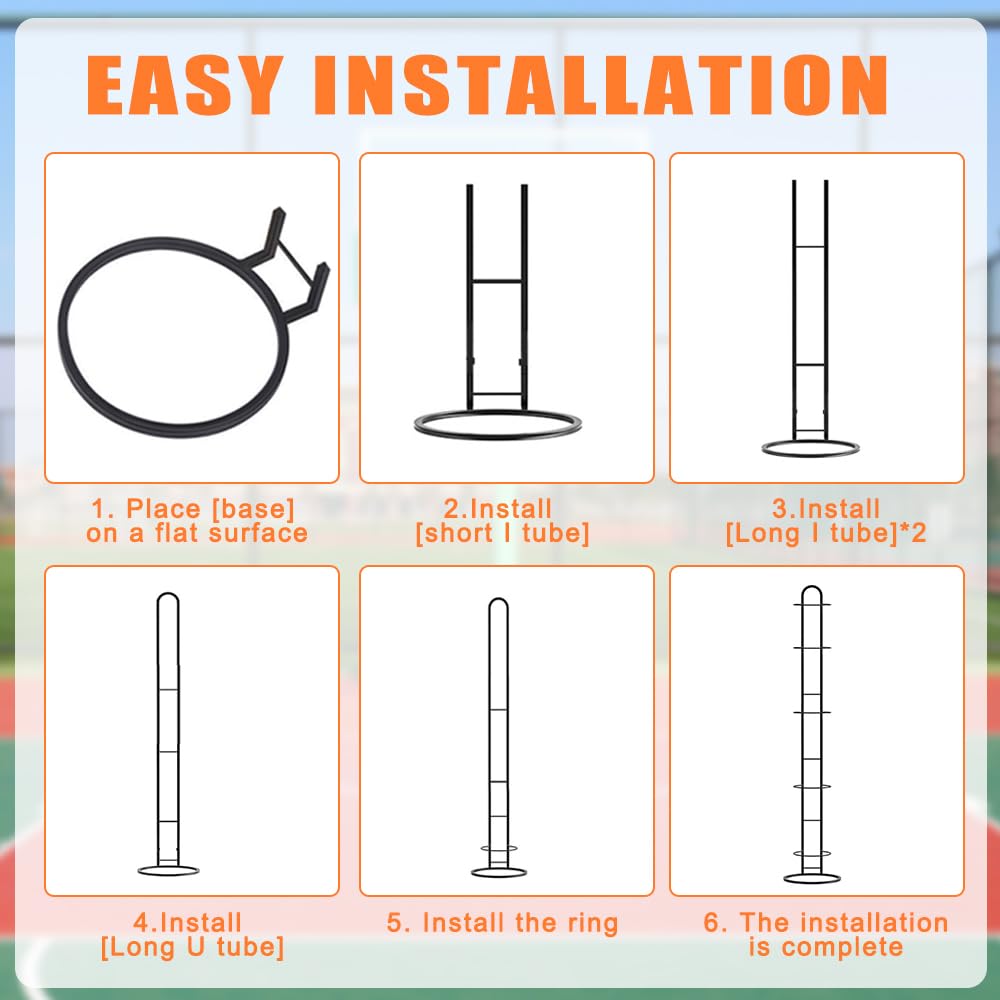 EASY INSTALLATION

1. Place [base] on a flat surface

2.Install [short I tube]

3.Install [Long I tube]*2

4.Install [Long U tube]

5. Install the ring

6. The installation is complete