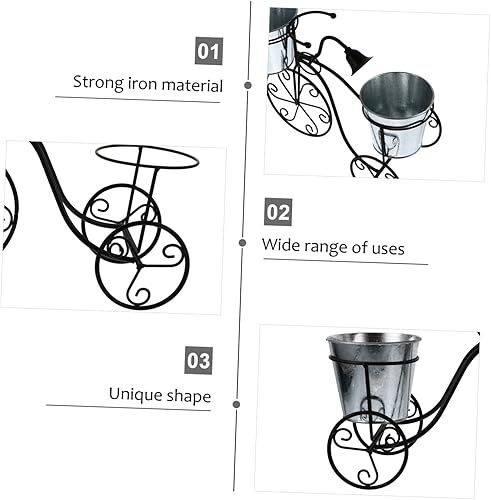 01
Strong iron material

02
Wide range of uses

03
Unique shape