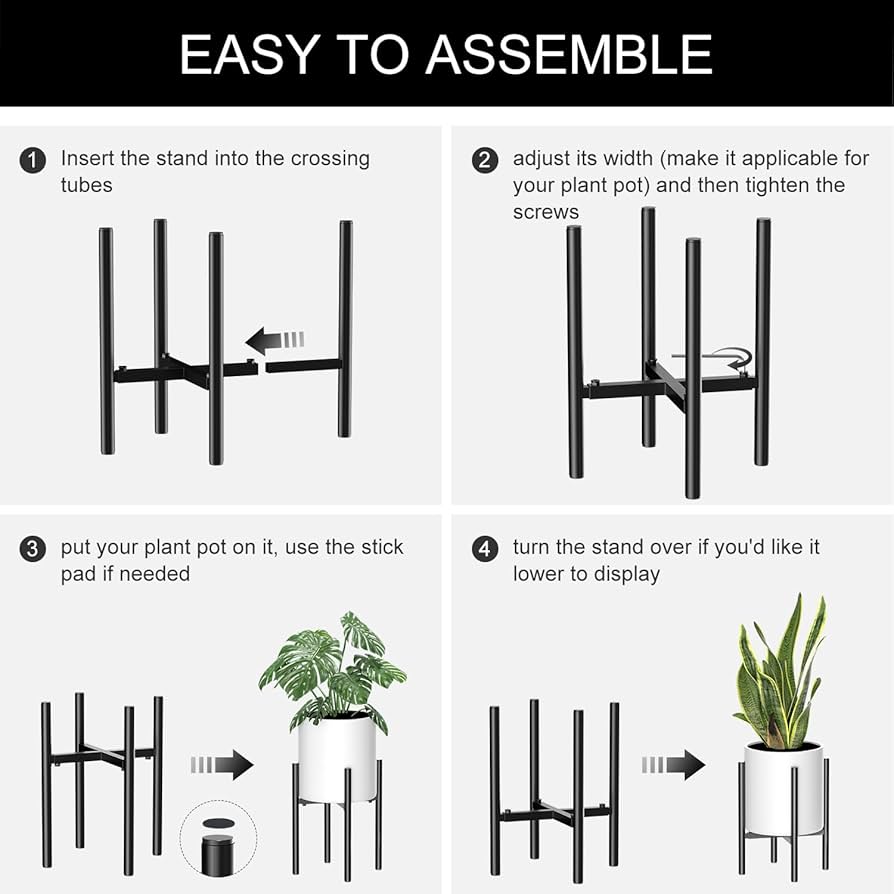 EASY TO ASSEMBLE

1 Insert the stand into the crossing tubes

2 adjust its width (make it applicable for your plant pot) and then tighten the screws

3 put your plant pot on it, use the stick pad if needed

4 turn the stand over if you'd like it lower to display