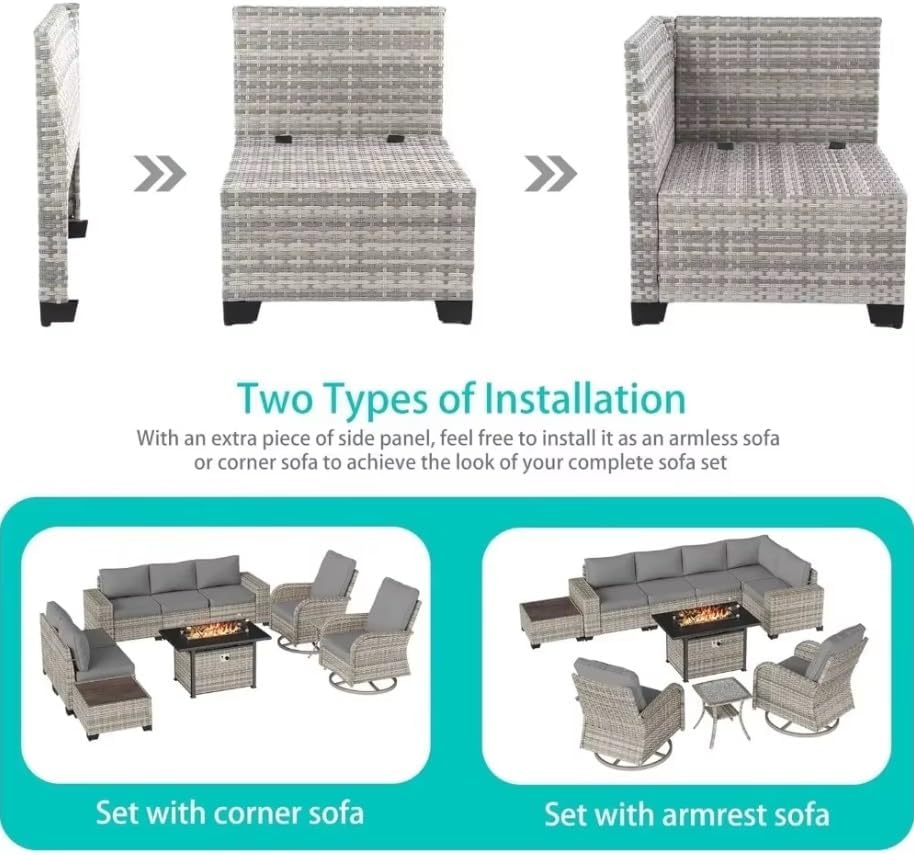 Two Types of Installation

With an extra piece of side panel, feel free to install it as an armless sofa or corner sofa to achieve the look of your complete sofa set

Set with corner sofa

Set with armrest sofa