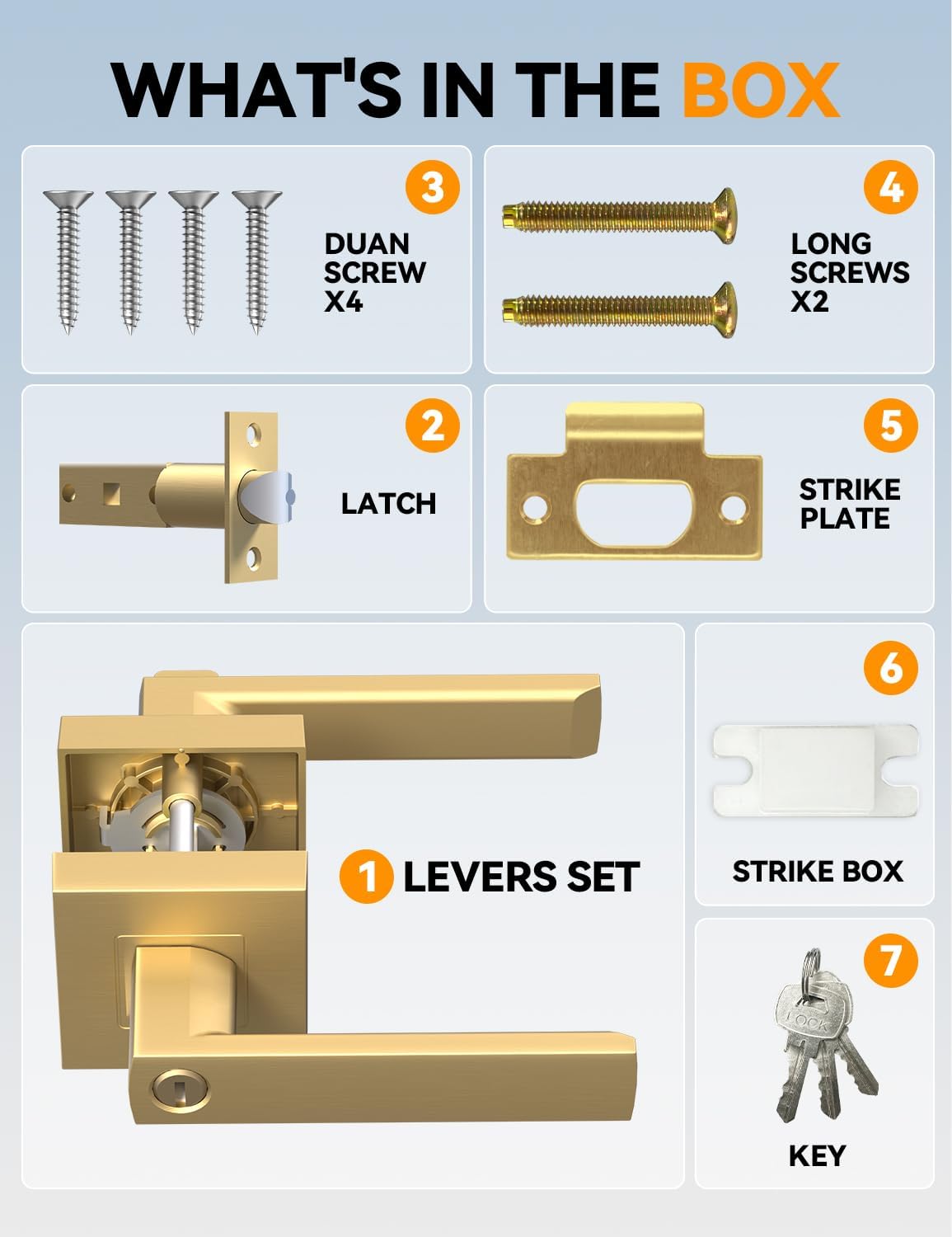 WHAT'S IN THE BOX

3

DUAN SCREW X4

4

LONG SCREWS X2

2

LATCH

5

STRIKE PLATE

1 LEVERS SET

6

STRIKE BOX

7

LOCK

KEY