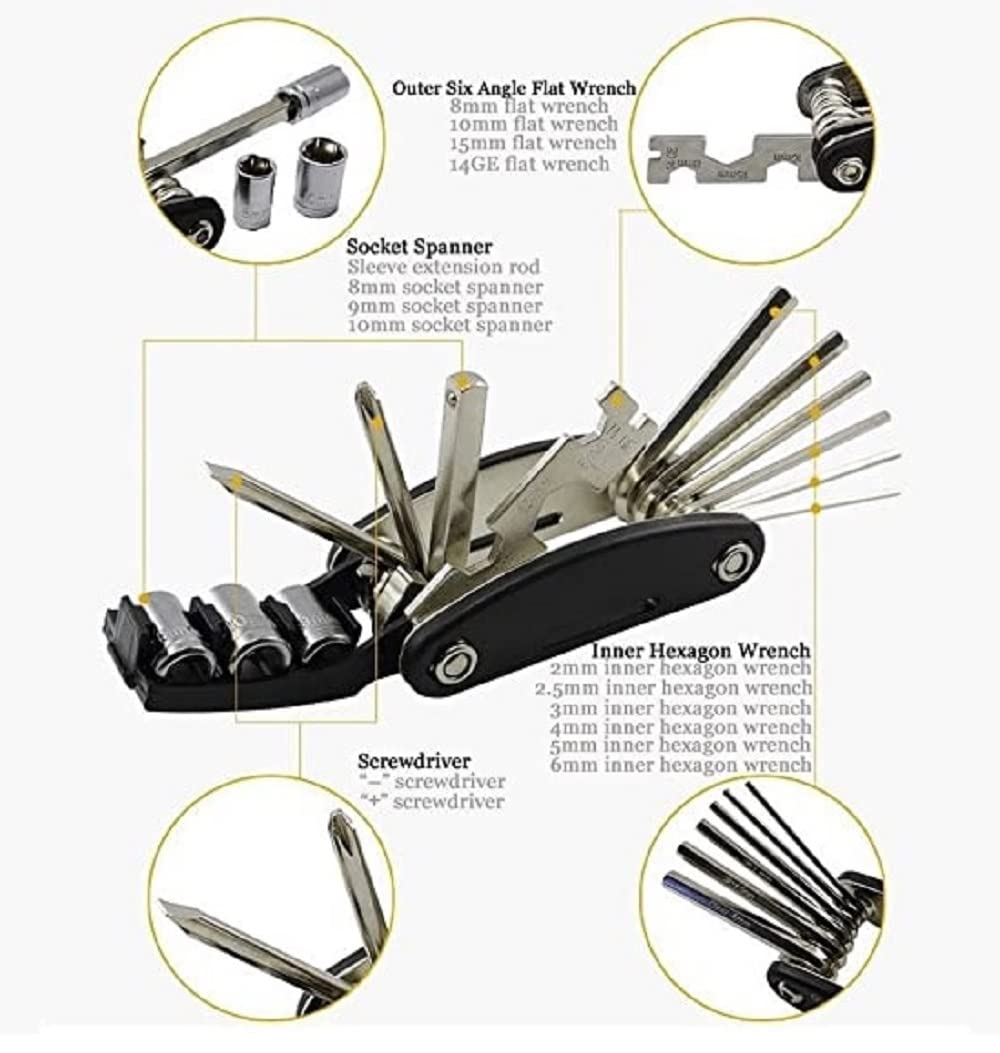 Outer Six Angle Flat Wrench
8mm flat wrench
10mm flat wrench
15mm flat wrench
14GE flat wrench

Socket Spanner
Sleeve extension rod
8mm socket spanner
9mm socket spanner
10mm socket spanner

Inner Hexagon Wrench
2mm inner hexagon wrench
2.5mm inner hexagon wrench
3mm inner hexagon wrench
4mm inner hexagon wrench
5mm inner hexagon wrench
6mm inner hexagon wrench

Screwdriver
"–" screwdriver
"+" screwdriver