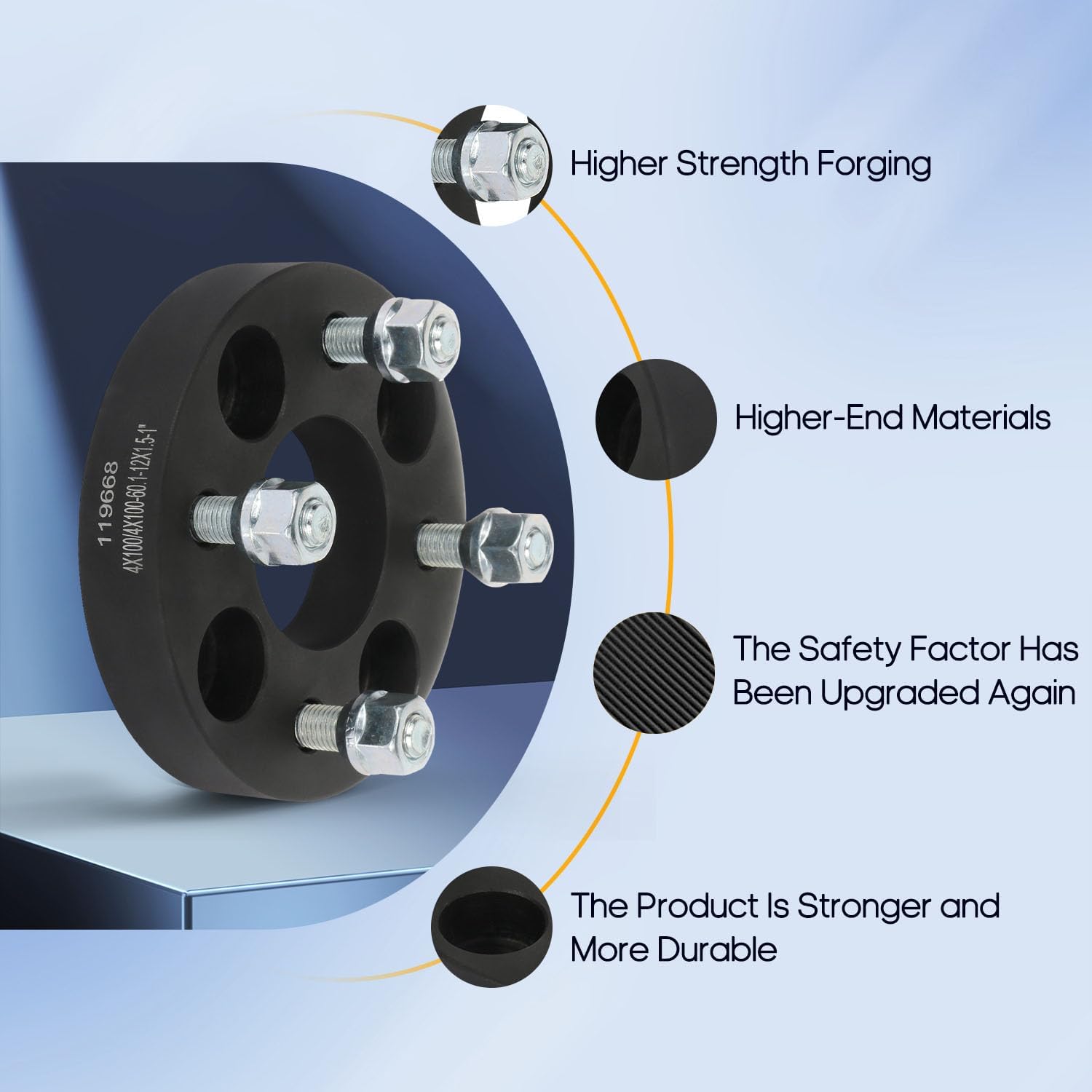 119668
4X100/4X100-60.1-12X1.5-1"

Higher Strength Forging

Higher-End Materials

The Safety Factor Has Been Upgraded Again

The Product Is Stronger and More Durable