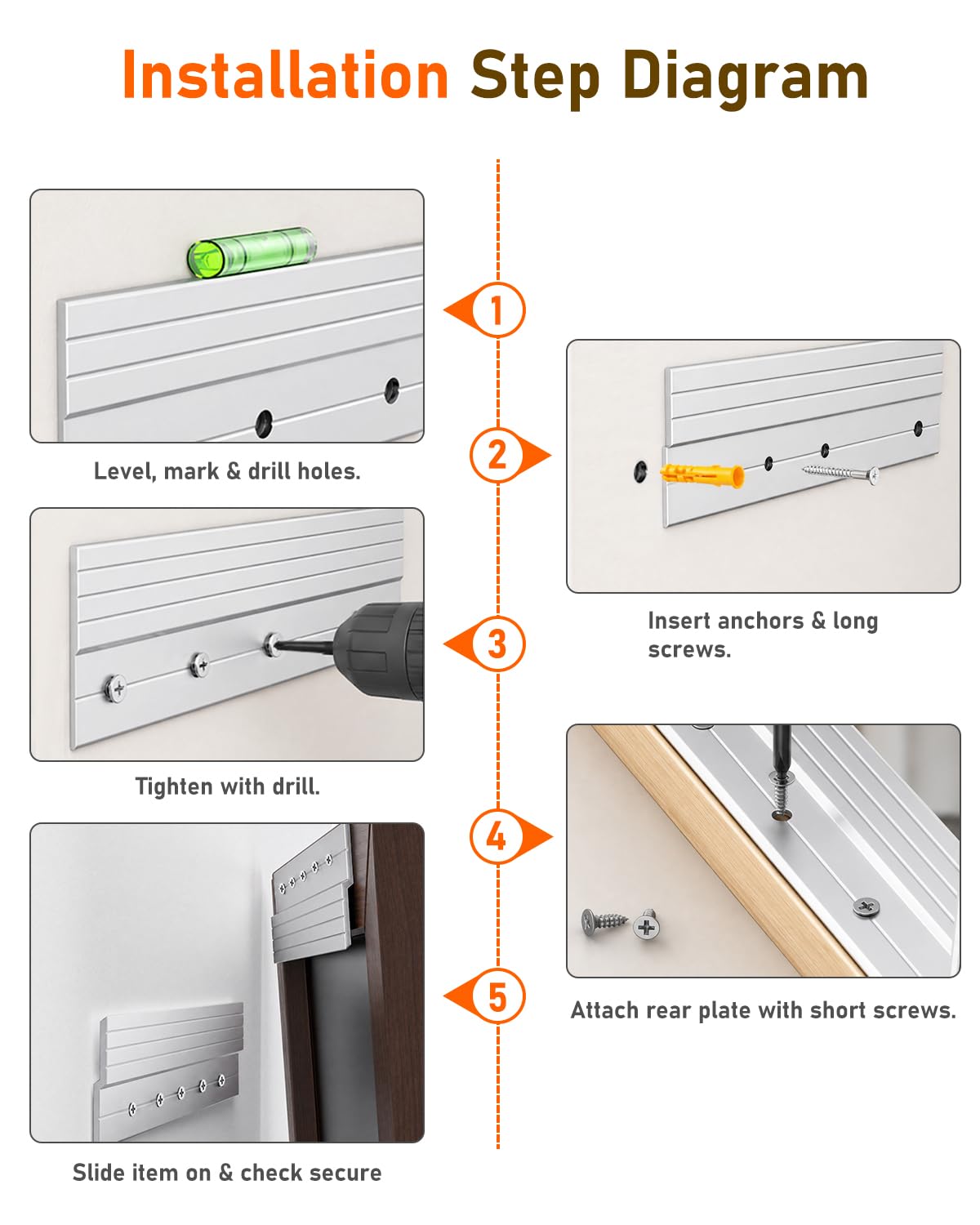 Installation Step Diagram

1

Level, mark & drill holes.

2

Insert anchors & long screws.

3

Tighten with drill.

4

Attach rear plate with short screws.

5

Slide item on & check secure