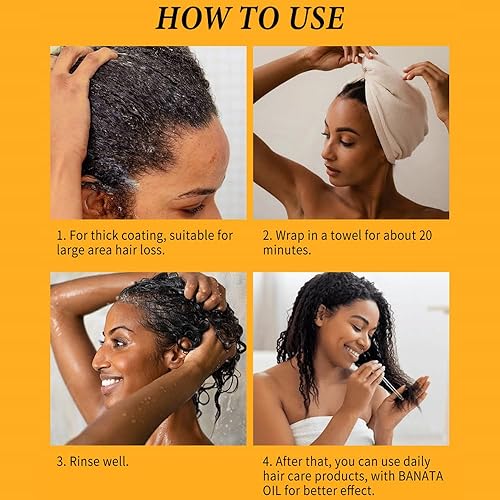 HOW TO USE

1. For thick coating, suitable for large area hair loss.

2. Wrap in a towel for about 20 minutes.

3. Rinse well.

4. After that, you can use daily hair care products, with BANATA OIL for better effect.