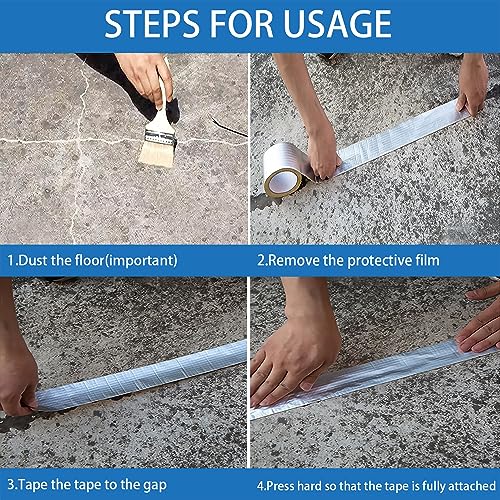 STEPS FOR USAGE

1.Dust the floor(important)

2.Remove the protective film

3.Tape the tape to the gap

4.Press hard so that the tape is fully attached