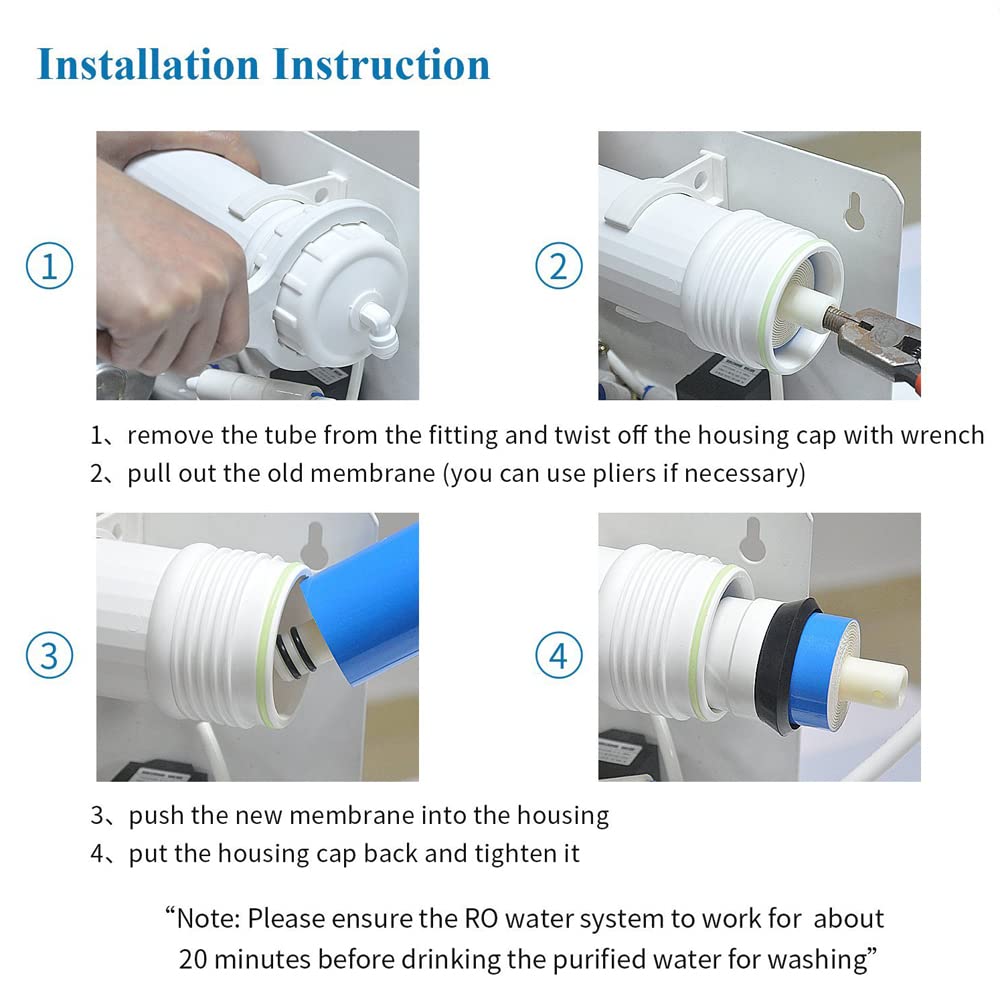 Installation Instruction

①

②

1、remove the tube from the fitting and twist off the housing cap with wrench
2、pull out the old membrane (you can use pliers if necessary)

③

④

3、push the new membrane into the housing
4、put the housing cap back and tighten it

“Note: Please ensure the RO water system to work for about 20 minutes before drinking the purified water for washing”