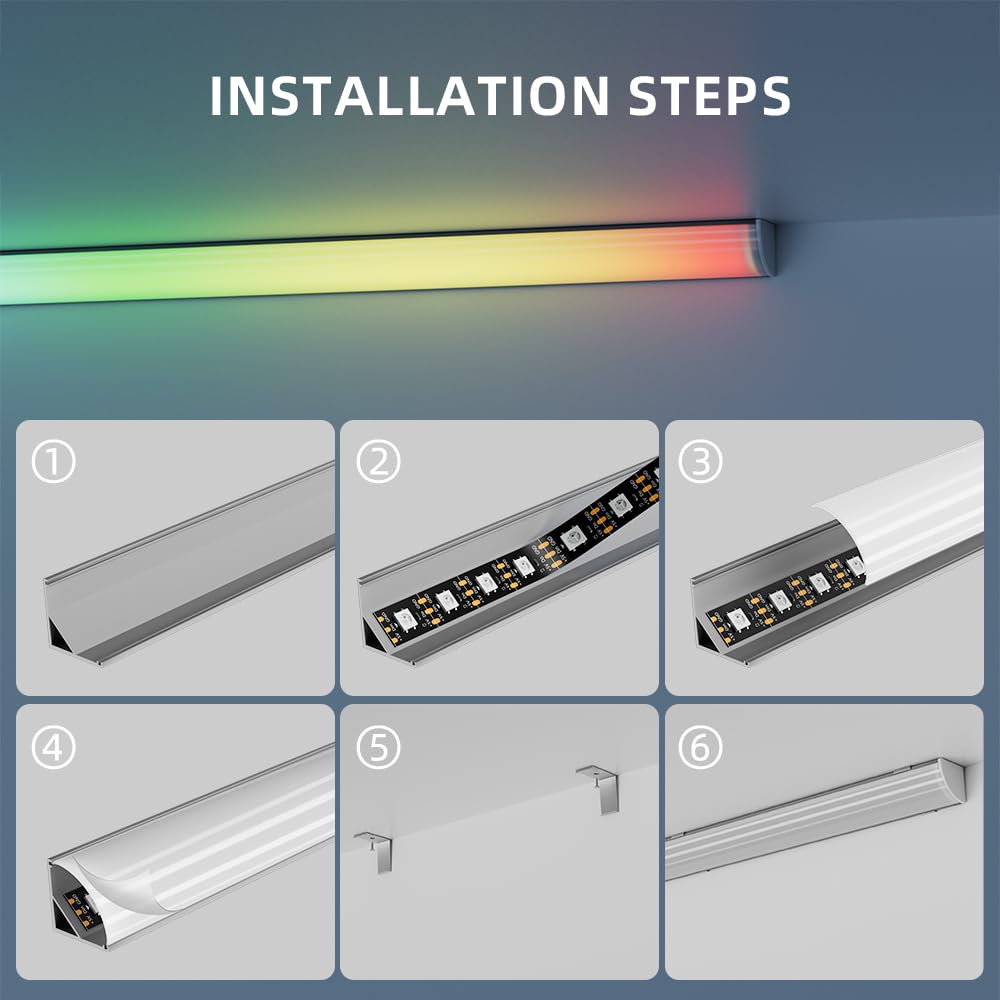 INSTALLATION STEPS

①

②

③

④

⑤

⑥