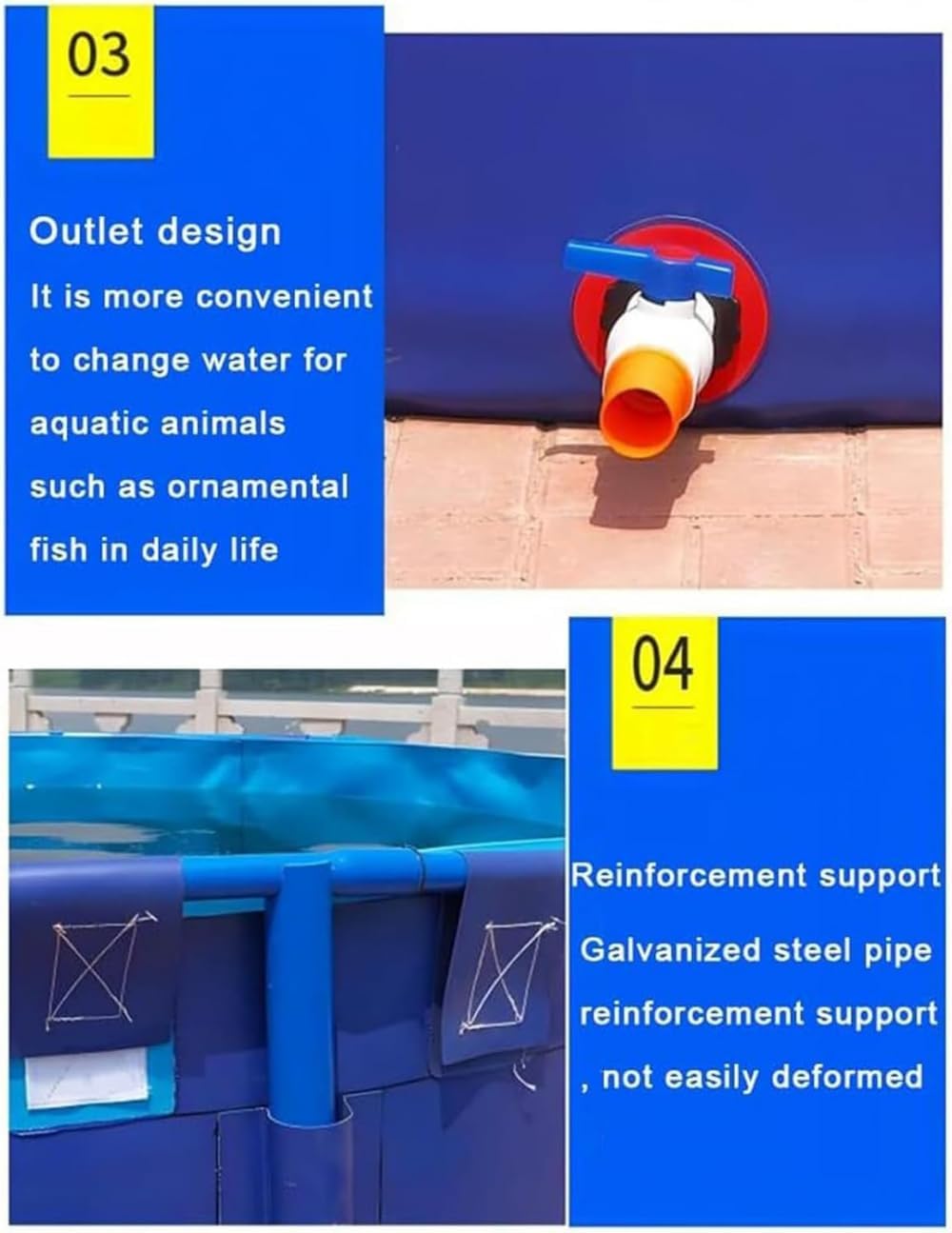 03

Outlet design

It is more convenient to change water for aquatic animals such as ornamental fish in daily life

04

Reinforcement support

Galvanized steel pipe reinforcement support , not easily deformed