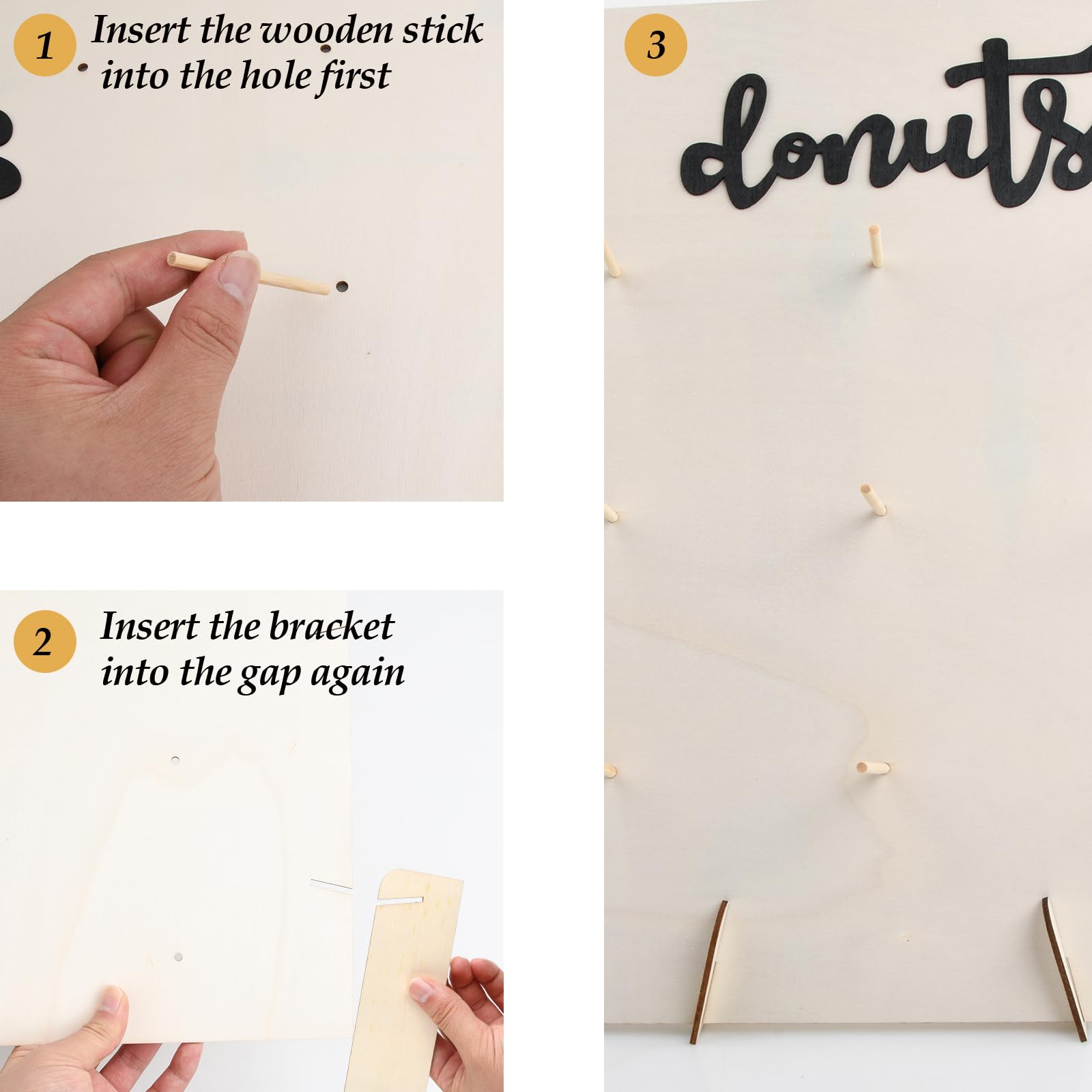 1 Insert the wooden stick into the hole first

2 Insert the bracket into the gap again

3

donuts