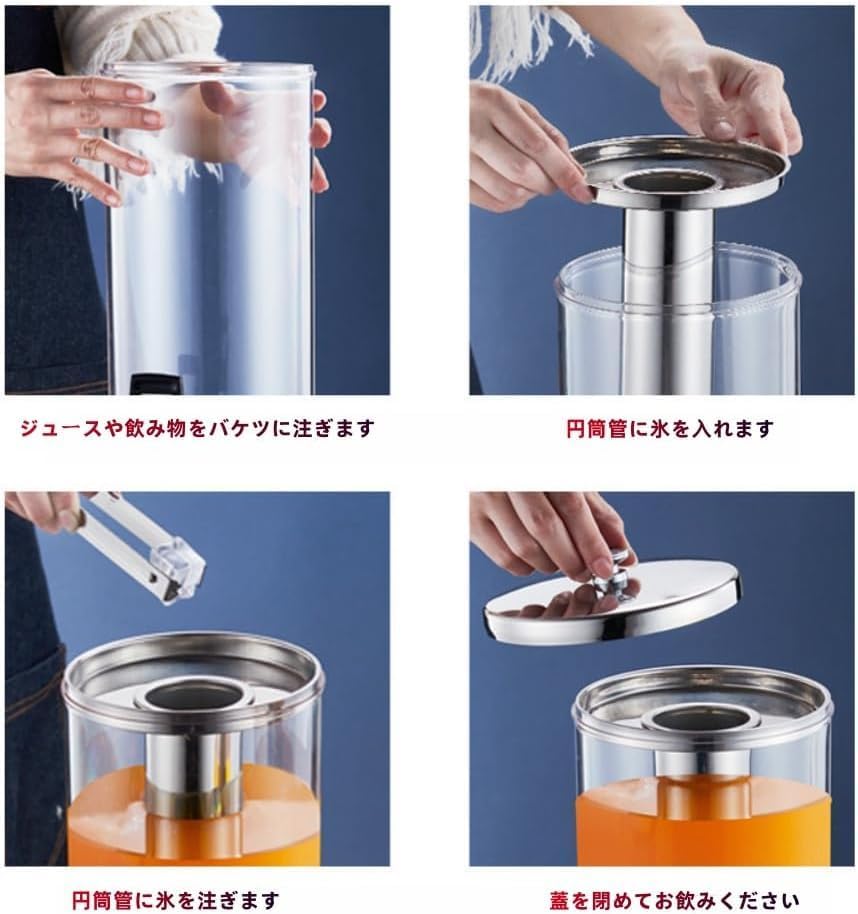 ジュースや飲み物をバケツに注ぎます

円筒管に氷を入れます

円筒管に氷を注ぎます

蓋を閉めてお飲みください