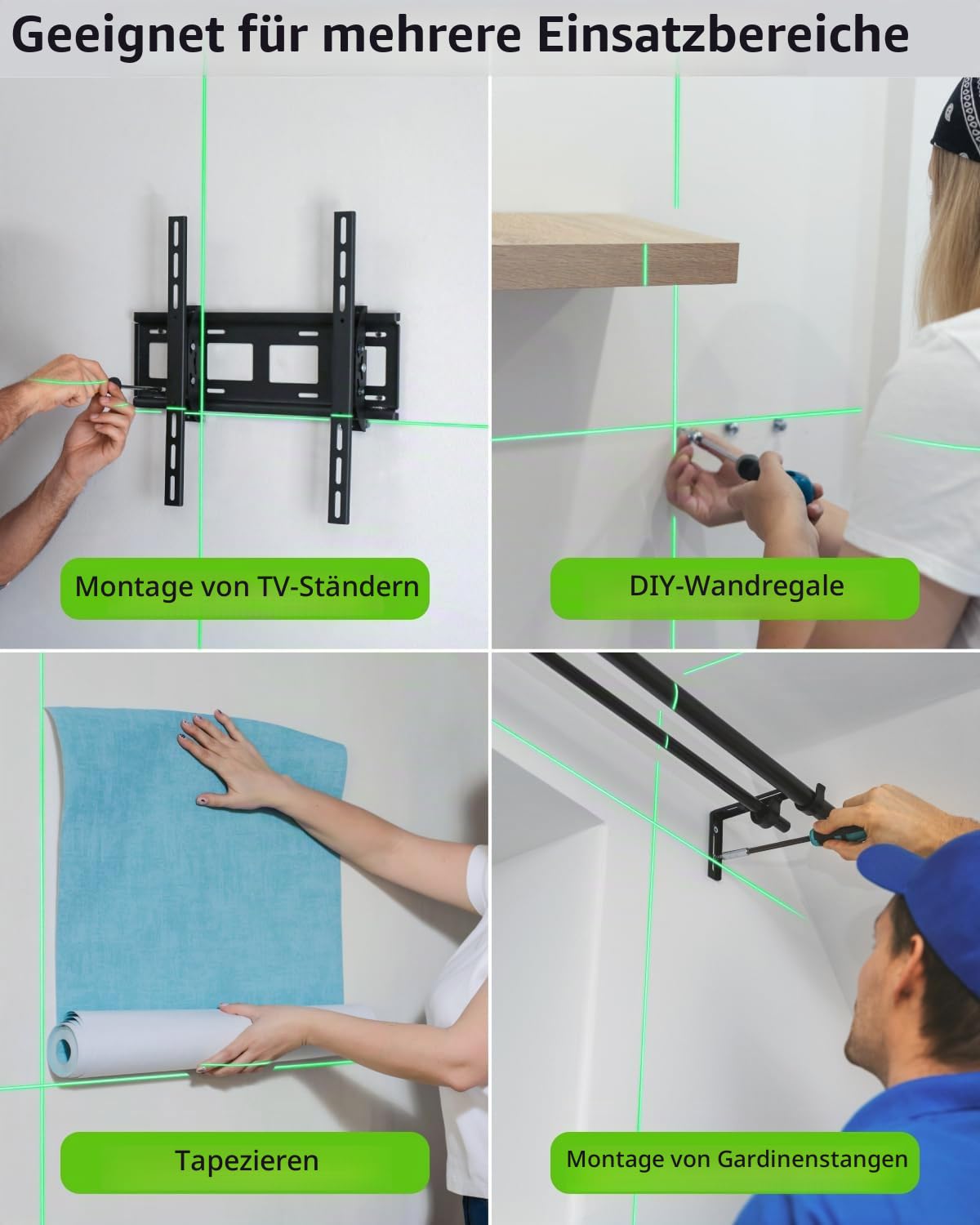 Geeignet für mehrere Einsatzbereiche

Montage von TV-Ständern

DIY-Wandregale

Tapezieren

Montage von Gardinenstangen