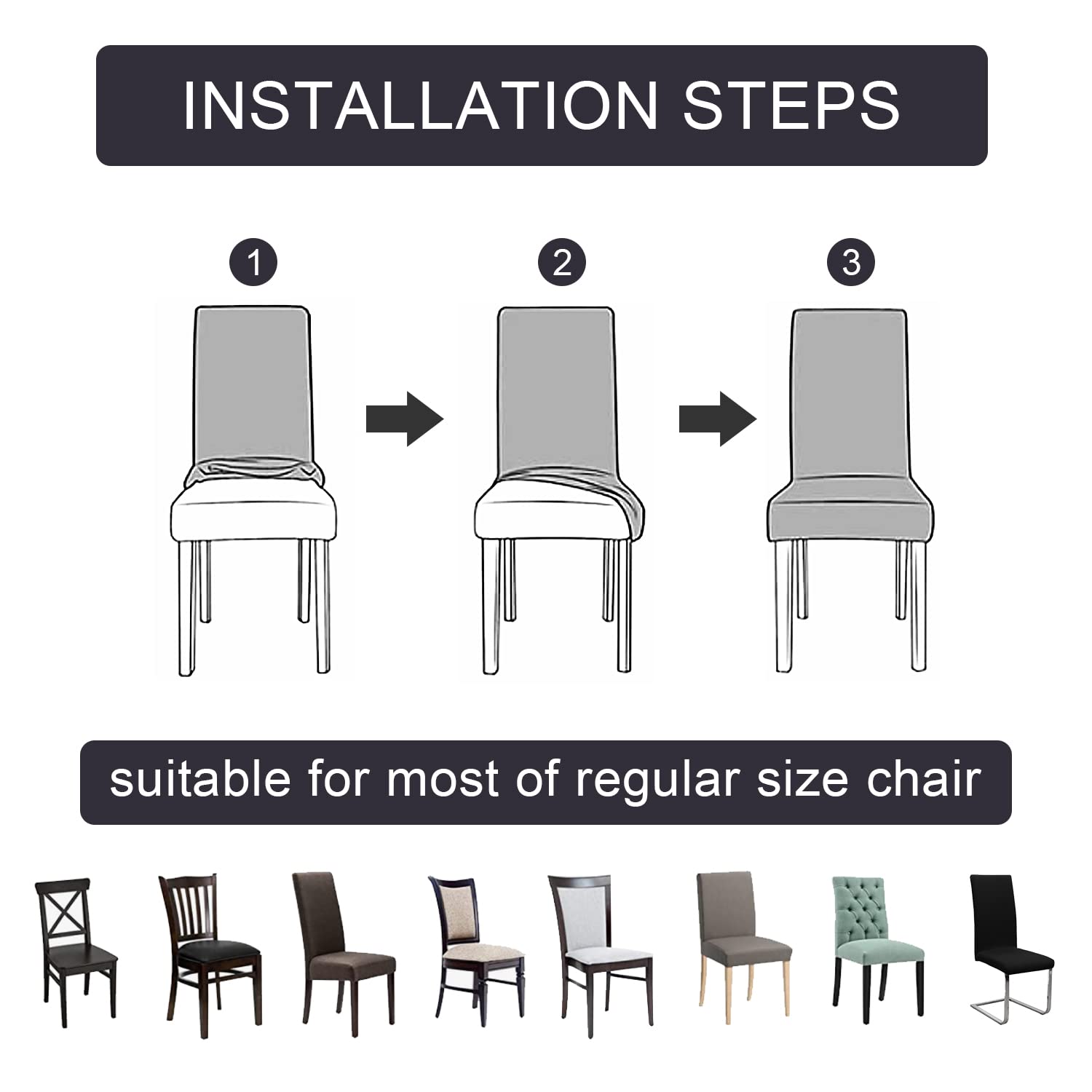 INSTALLATION STEPS

1

2

3

suitable for most of regular size chair