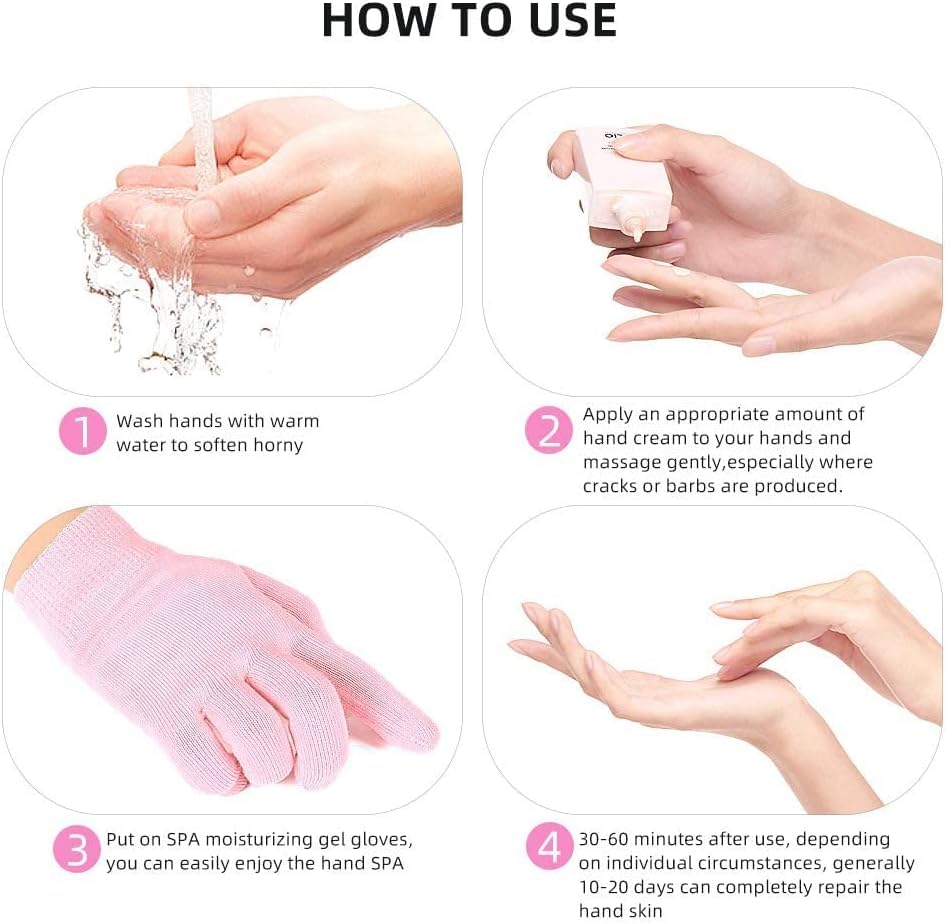 HOW TO USE

1 Wash hands with warm water to soften horny

2 Apply an appropriate amount of hand cream to your hands and massage gently,especially where cracks or barbs are produced.

3 Put on SPA moisturizing gel gloves, you can easily enjoy the hand SPA

4 30-60 minutes after use, depending on individual circumstances, generally 10-20 days can completely repair the hand skin