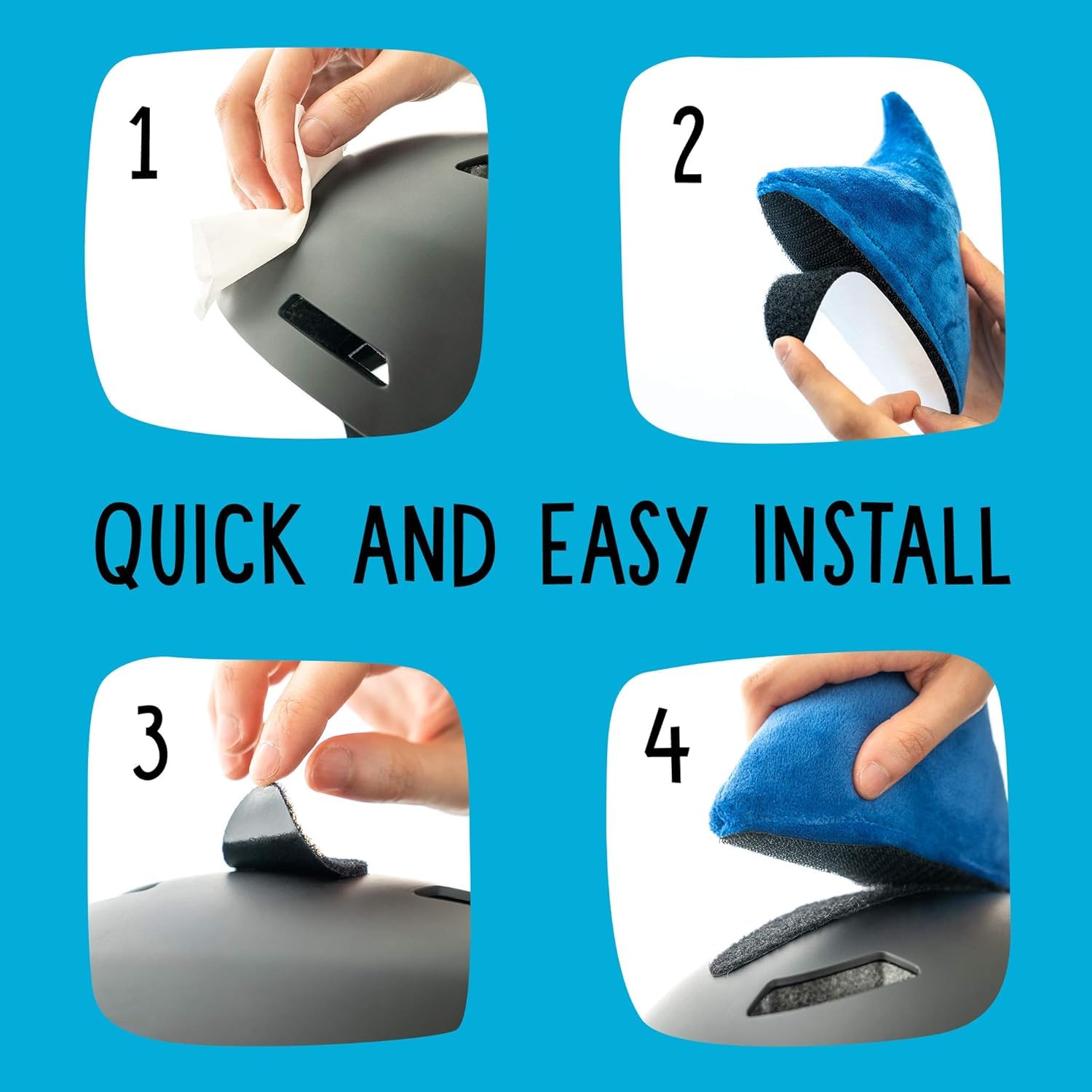 1

2

QUICK AND EASY INSTALL

3

4