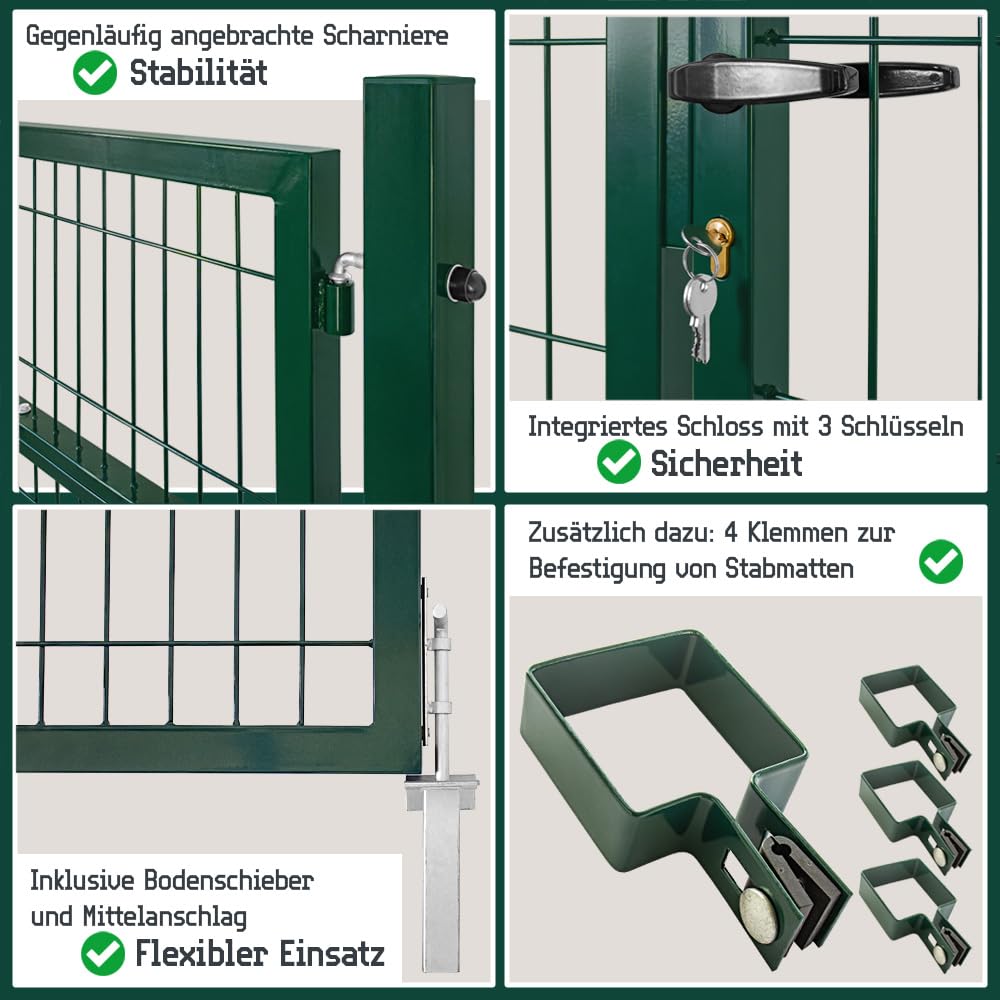 Gegenläufig angebrachte Scharniere
Stabilität

Integriertes Schloss mit 3 Schlüsseln
Sicherheit

Inklusive Bodenschieber und Mittelanschlag
Flexibler Einsatz

Zusätzlich dazu: 4 Klemmen zur Befestigung von Stabmatten