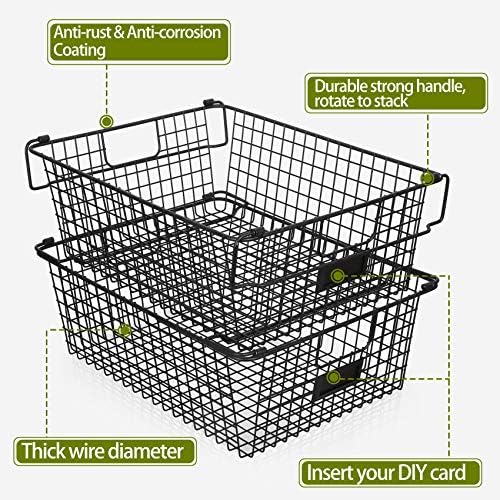 Anti-rust & Anti-corrosion Coating

Durable strong handle, rotate to stack

Thick wire diameter

Insert your DIY card