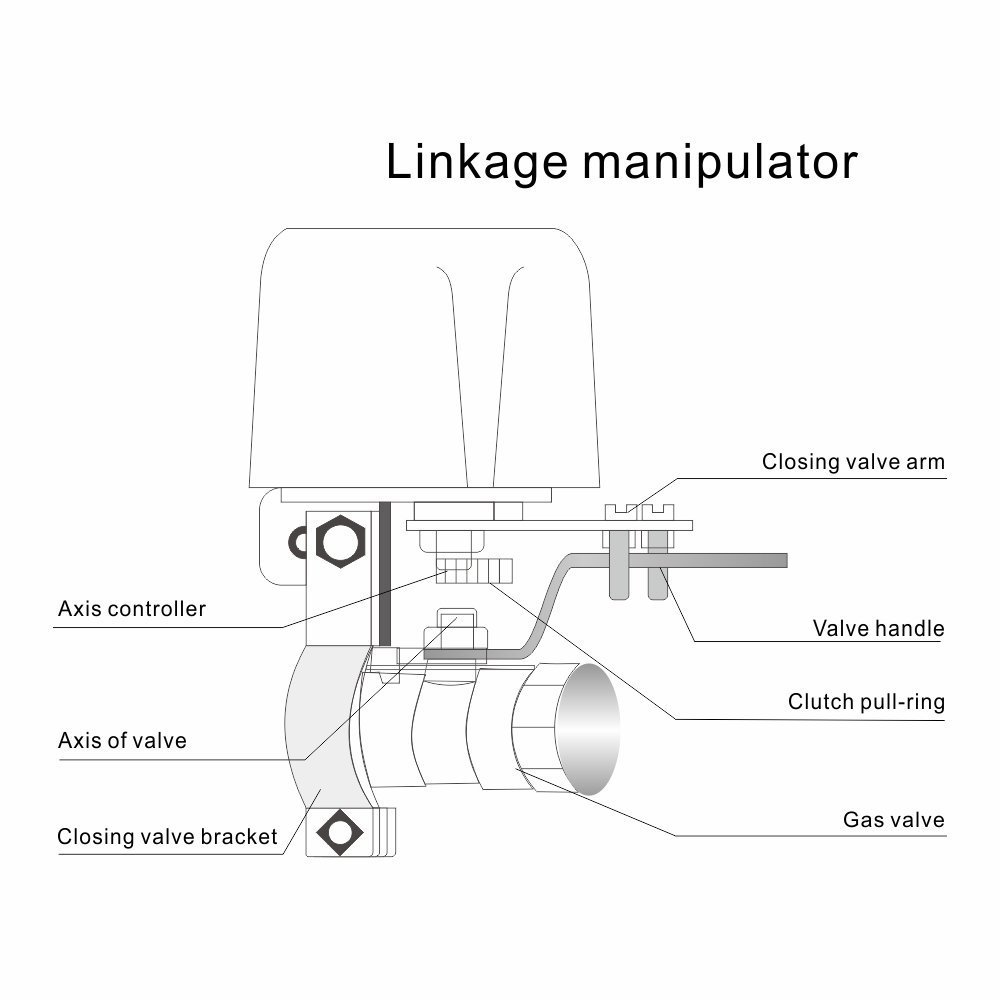 Linkage manipulator

Closing valve arm

Axis controller

Valve handle

Clutch pull-ring

Axis of valve

Gas valve

Closing valve bracket