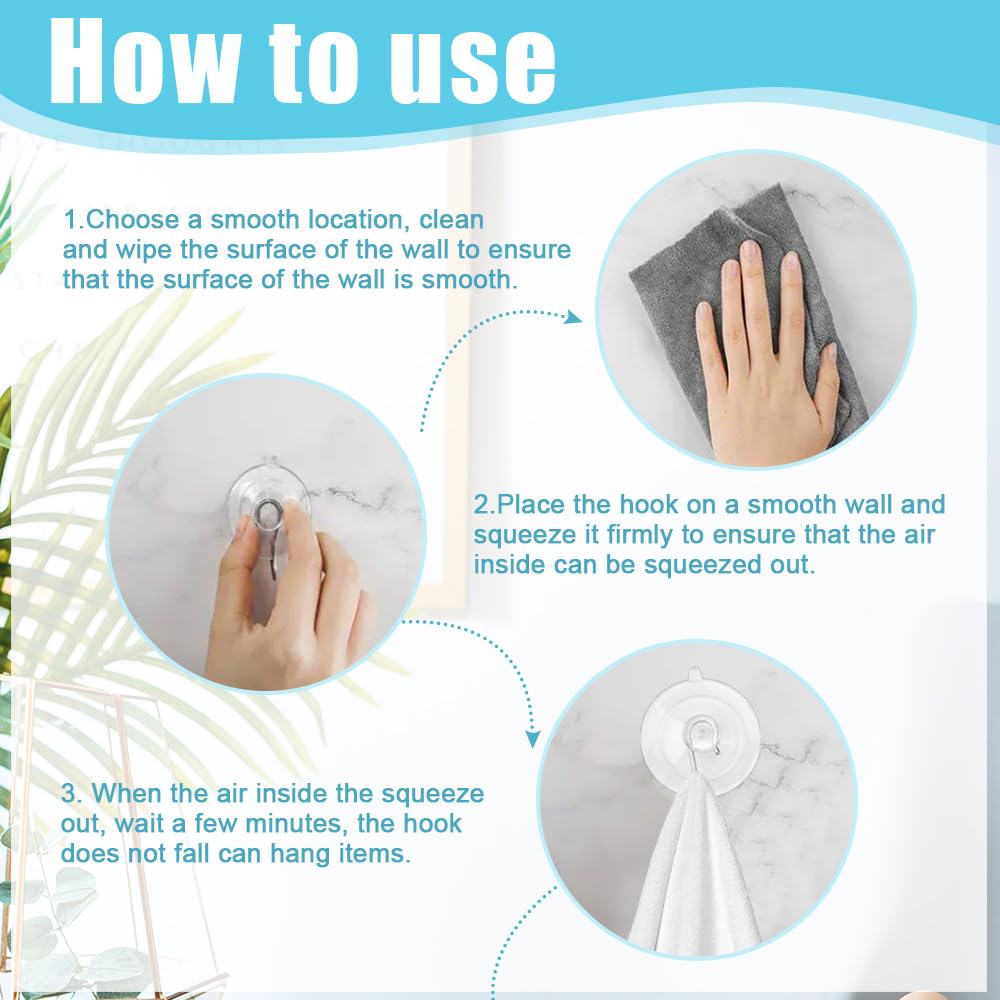 How to use

1.Choose a smooth location, clean and wipe the surface of the wall to ensure that the surface of the wall is smooth.

2.Place the hook on a smooth wall and squeeze it firmly to ensure that the air inside can be squeezed out.

3. When the air inside the squeeze out, wait a few minutes, the hook does not fall can hang items.