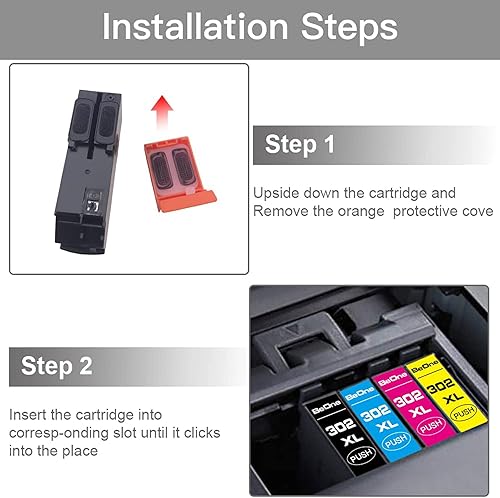 Installation Steps

Step 1

Upside down the cartridge and Remove the orange  protective cove

Step 2

Insert the cartridge into corresp-onding slot until it clicks into the place

BeOne
302
XL
PUSH

BeOne
302
XL
PUSH

BeOne
302
XL
PUSH

BeOne
302
XL
PUSH