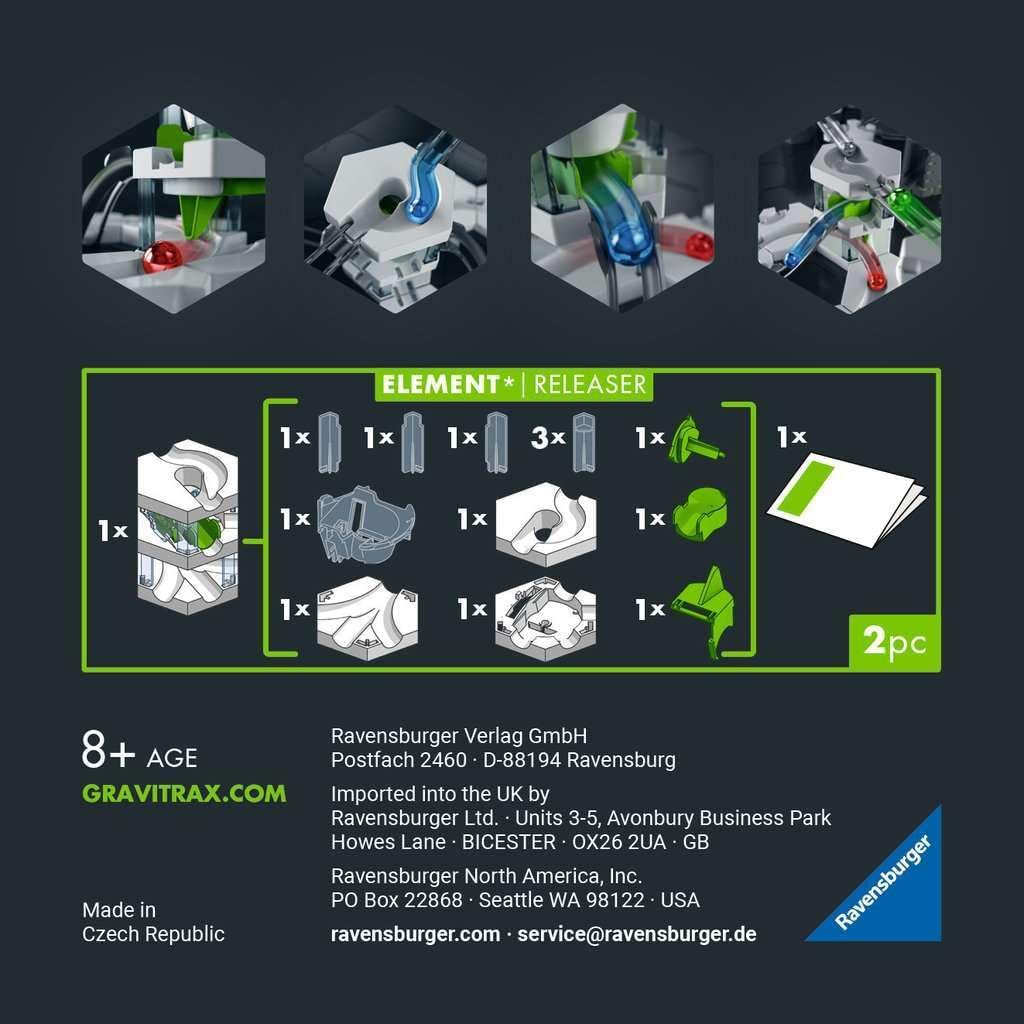 ELEMENT* | RELEASER

1x

1x 1x 1x 3x 1x

1x 1x 1x

1x 1x 1x

1x

2pc

8+ AGE
GRAVITRAX.COM

Made in
Czech Republic

Ravensburger Verlag GmbH
Postfach 2460 · D-88194 Ravensburg

Imported into the UK by
Ravensburger Ltd. · Units 3-5, Avonbury Business Park
Howes Lane · BICESTER · OX26 2UA · GB

Ravensburger North America, Inc.
PO Box 22868 · Seattle WA 98122 · USA

ravensburger.com · service@ravensburger.de

Ravensburger