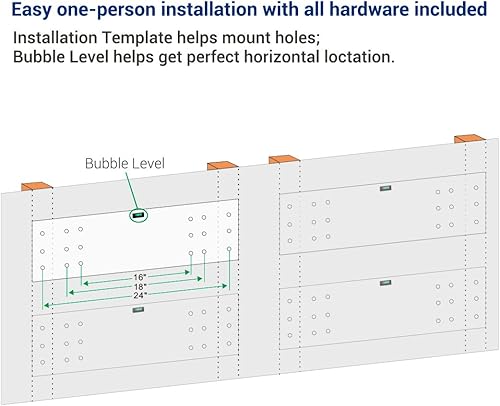 Easy one-person installation with all hardware included

Installation Template helps mount holes;
Bubble Level helps get perfect horizontal loctation.

Bubble Level

16"
18"
24"