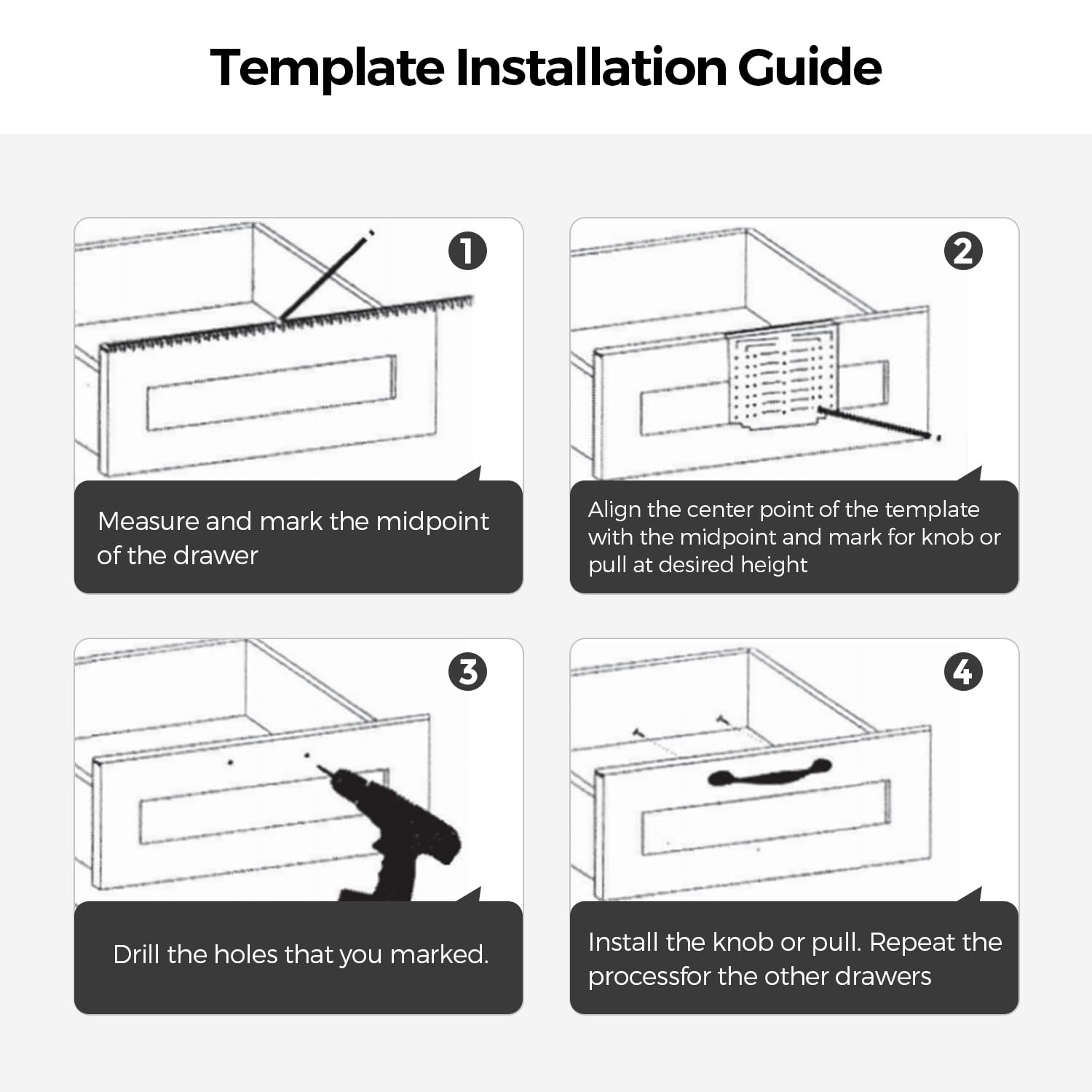 Template Installation Guide

1

Measure and mark the midpoint of the drawer

2

Align the center point of the template with the midpoint and mark for knob or pull at desired height

3

Drill the holes that you marked.

4

Install the knob or pull. Repeat the processfor the other drawers