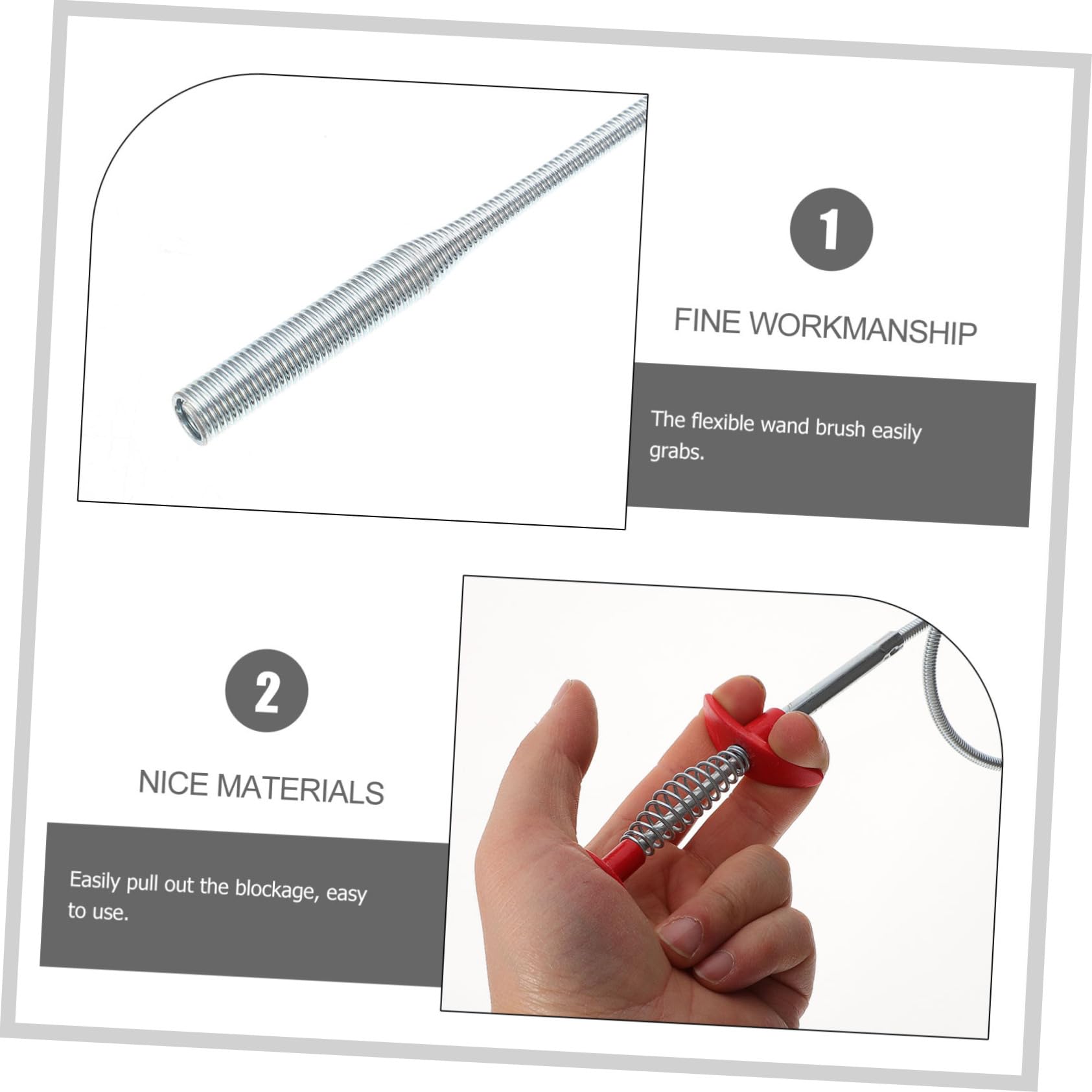 1

FINE WORKMANSHIP

The flexible wand brush easily grabs.

2

NICE MATERIALS

Easily pull out the blockage, easy to use.