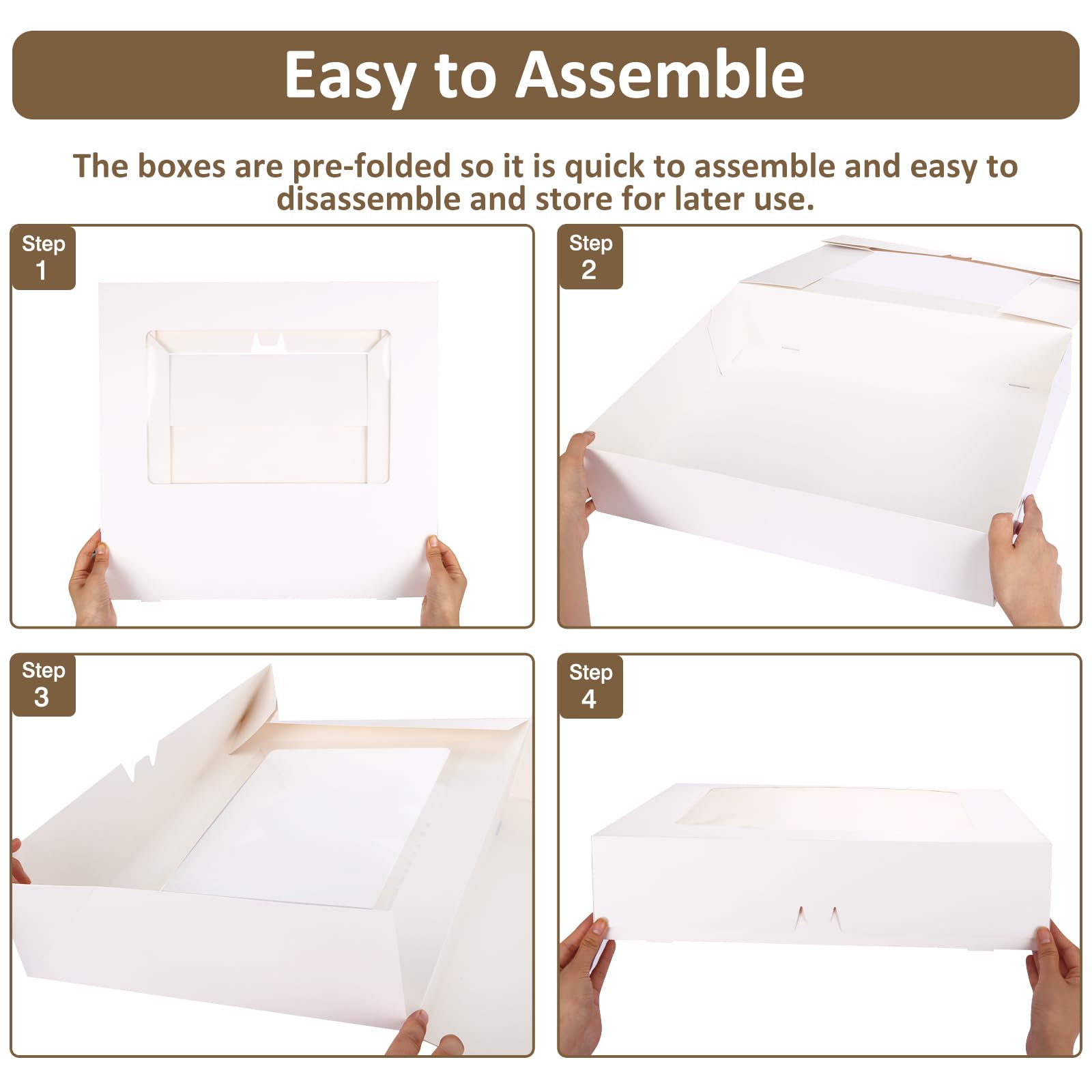 Easy to Assemble

The boxes are pre-folded so it is quick to assemble and easy to disassemble and store for later use.

Step 1

Step 2

Step 3

Step 4