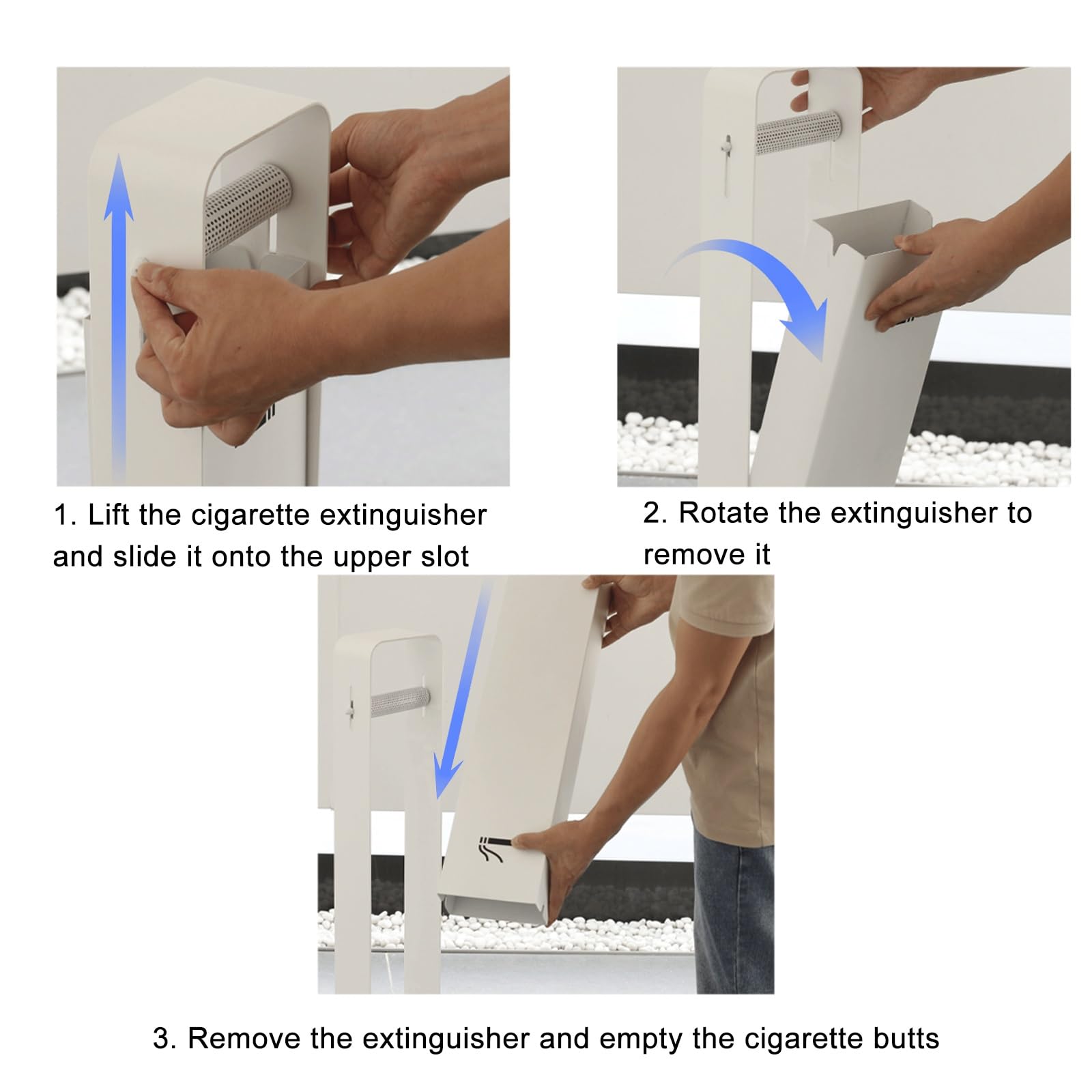 1. Lift the cigarette extinguisher and slide it onto the upper slot

2. Rotate the extinguisher to remove it

3. Remove the extinguisher and empty the cigarette butts