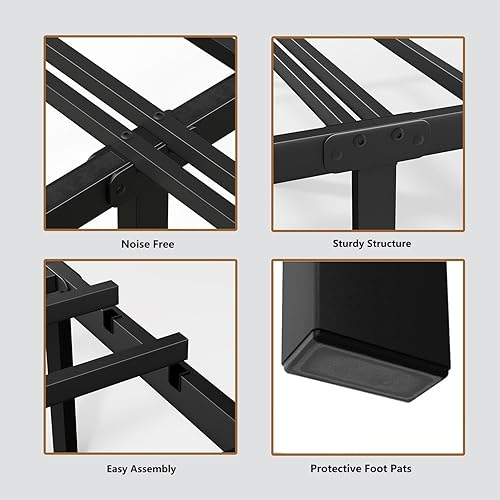 Noise Free

Sturdy Structure

Easy Assembly

Protective Foot Pats