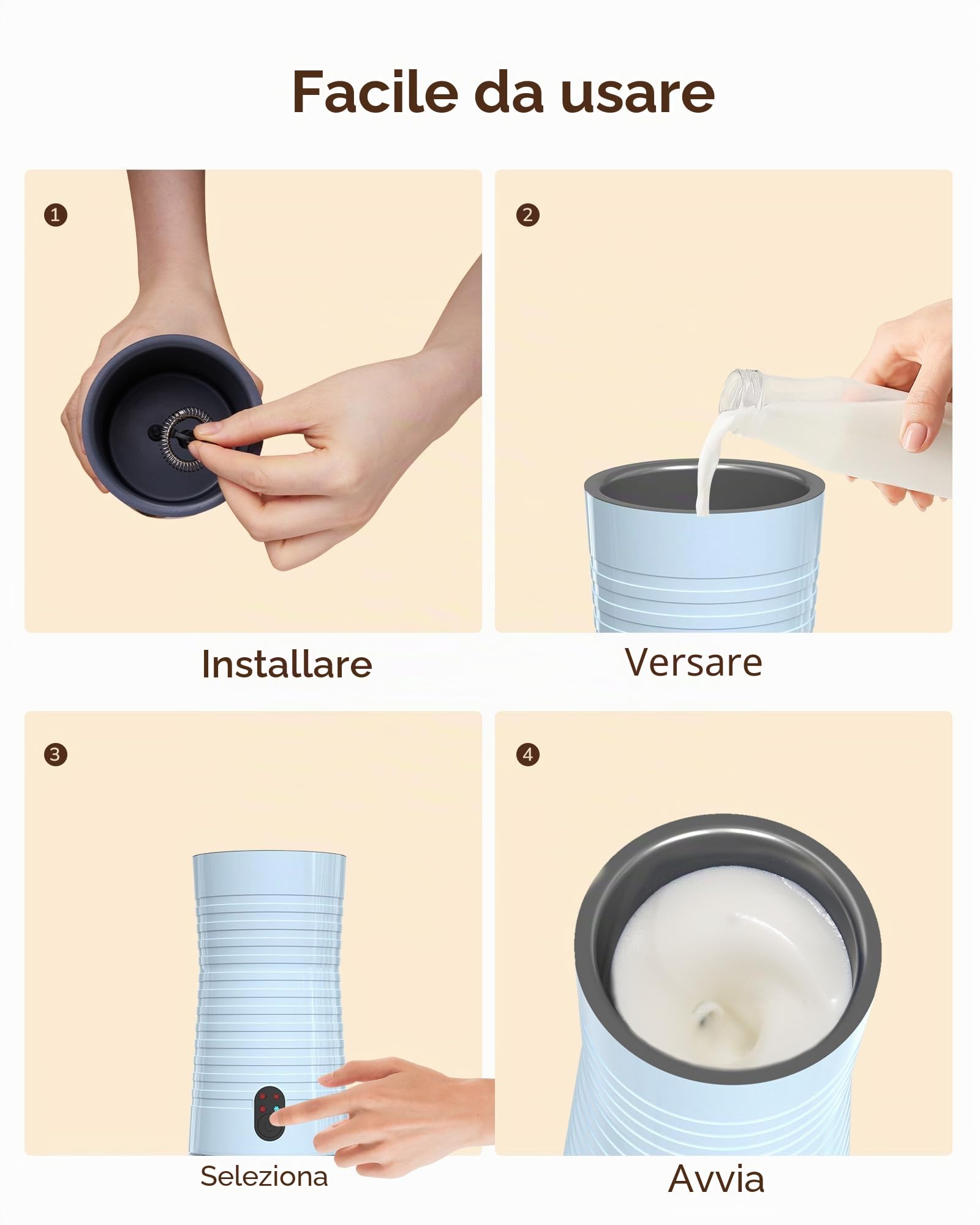 Facile da usare

1

Installare

2

Versare

3

Seleziona

4

Avvia