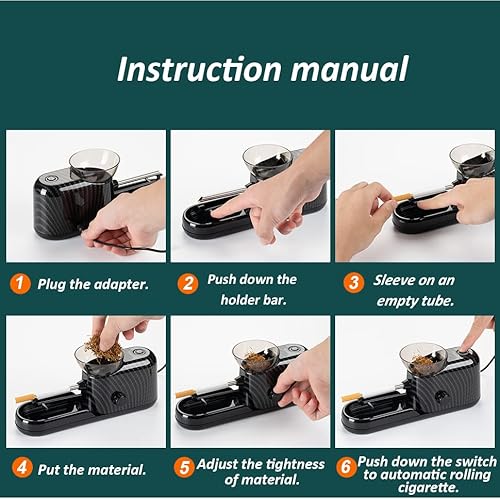 Instruction manual

1 Plug the adapter.

2 Push down the holder bar.

3 Sleeve on an empty tube.

4 Put the material.

5 Adjust the tightness of material.

6 Push down the switch to automatic rolling cigarette.