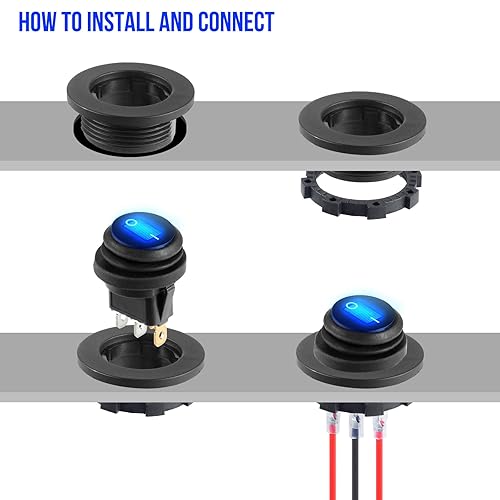 HOW TO INSTALL AND CONNECT