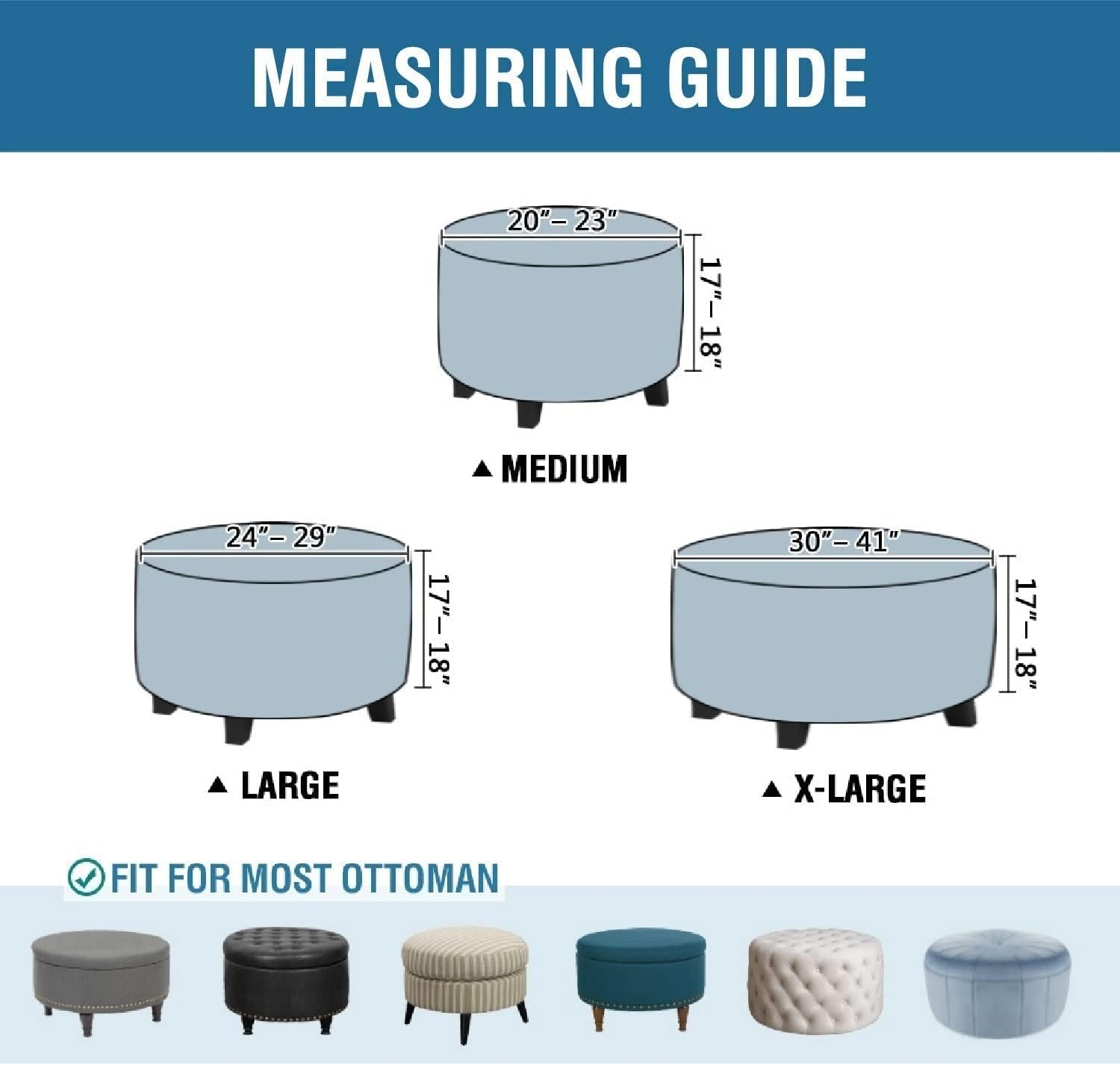 MEASURING GUIDE

20"– 23"

17"– 18"

▲ MEDIUM

24"– 29"

17"– 18"

▲ LARGE

30"– 41"

17"– 18"

▲ X-LARGE

FIT FOR MOST OTTOMAN