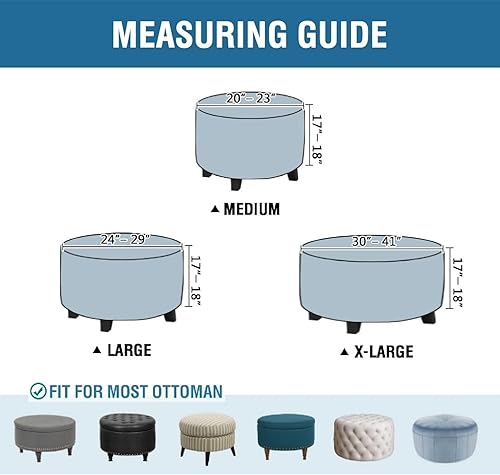 MEASURING GUIDE

20"– 23"

17"– 18"

▲ MEDIUM

24"– 29"

17"– 18"

▲ LARGE

30"– 41"

17"– 18"

▲ X-LARGE

FIT FOR MOST OTTOMAN