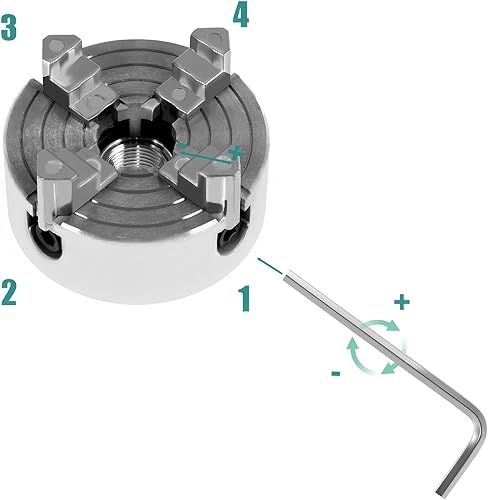 3
4
-
+
2
1
+
-