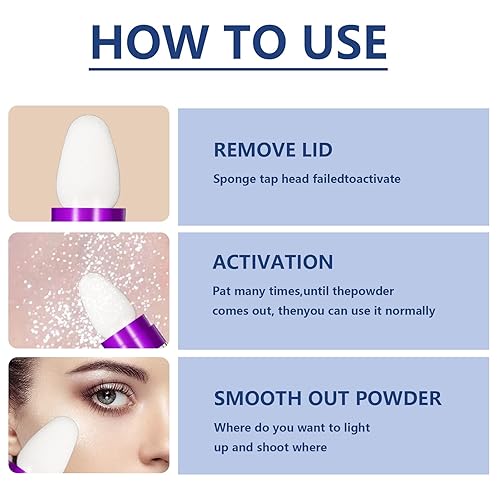 HOW TO USE

REMOVE LID

Sponge tap head failedtoactivate

ACTIVATION

Pat many times,until thepowder comes out, thenyou can use it normally

SMOOTH OUT POWDER

Where do you want to light up and shoot where