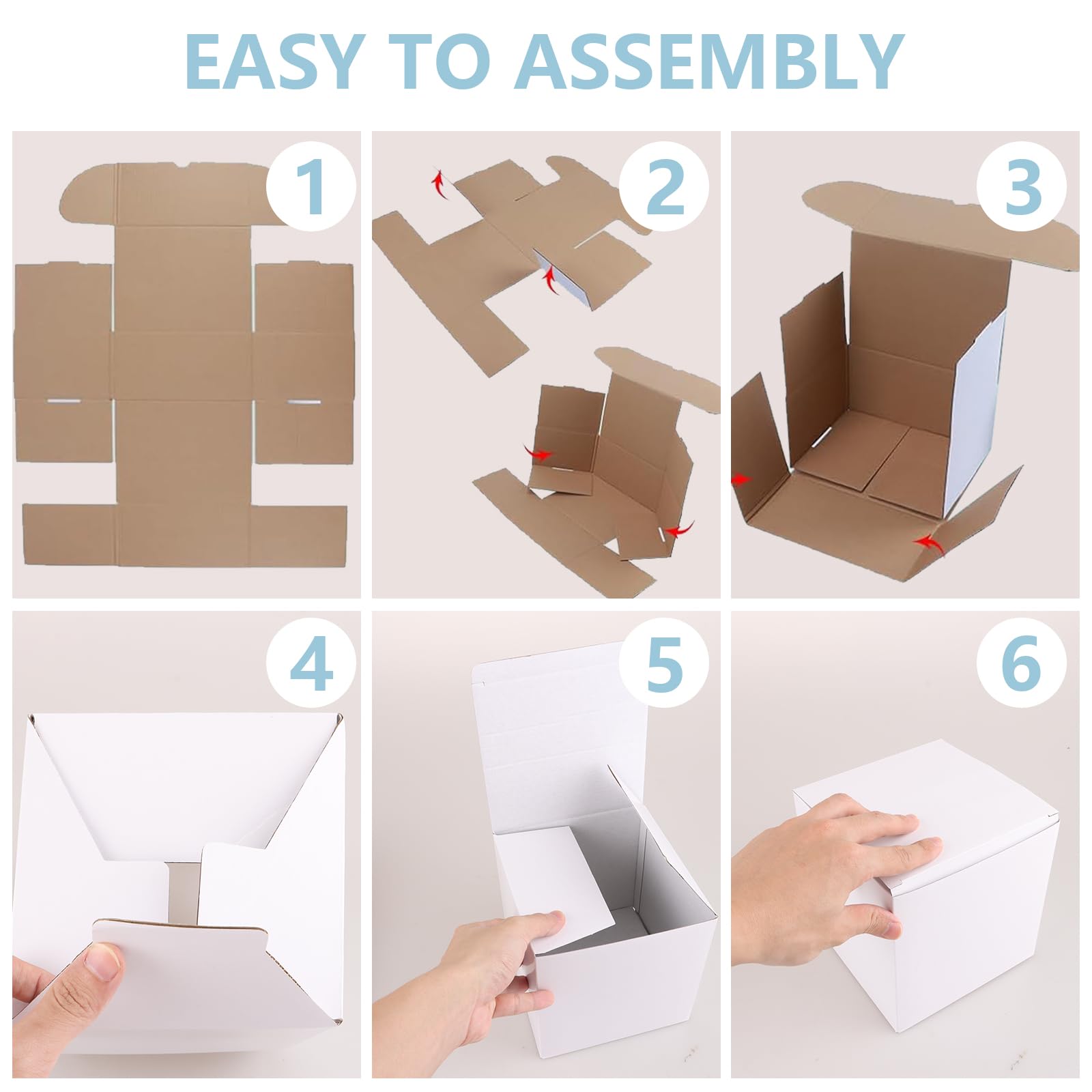 EASY TO ASSEMBLY

1

2

3

4

5

6