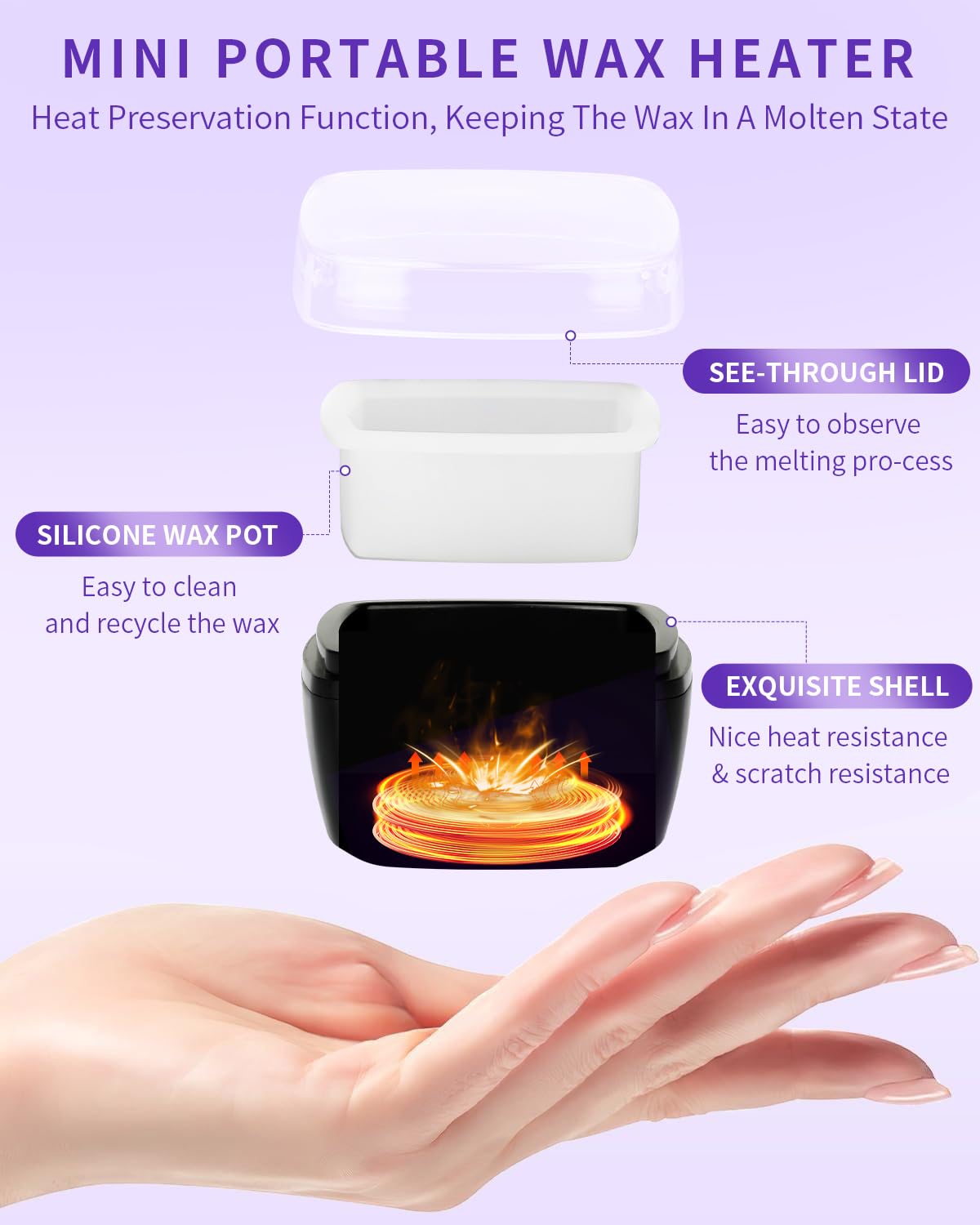 MINI PORTABLE WAX HEATER
Heat Preservation Function, Keeping The Wax In A Molten State

SEE-THROUGH LID
Easy to observe the melting pro-cess

SILICONE WAX POT
Easy to clean and recycle the wax

EXQUISITE SHELL
Nice heat resistance & scratch resistance