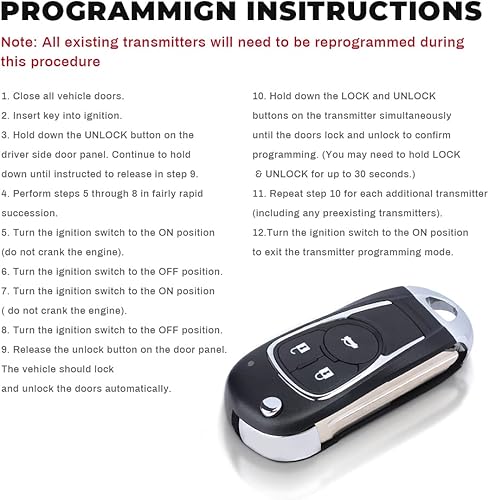 PROGRAMMIGN INSITRUCTIONS

Note: All existing transmitters will need to be reprogrammed during this procedure

1. Close all vehicle doors.
2. Insert key into ignition.
3. Hold down the UNLOCK button on the driver side door panel. Continue to hold down until instructed to release in step 9.
4. Perform steps 5 through 8 in fairly rapid succession.
5. Turn the ignition switch to the ON position (do not crank the engine).
6. Turn the ignition switch to the OFF position.
7. Turn the ignition switch to the ON position ( do not crank the engine).
8. Turn the ignition switch to the OFF position.
9. Release the unlock button on the door panel. The vehicle should lock and unlock the doors automatically.

10. Hold down the LOCK and UNLOCK buttons on the transmitter simultaneously until the doors lock and unlock to confirm programming. (You may need to hold LOCK & UNLOCK for up to 30 seconds.)
11. Repeat step 10 for each additional transmitter (including any preexisting transmitters).
12.Turn the ignition switch to the ON position to exit the transmitter programming mode.